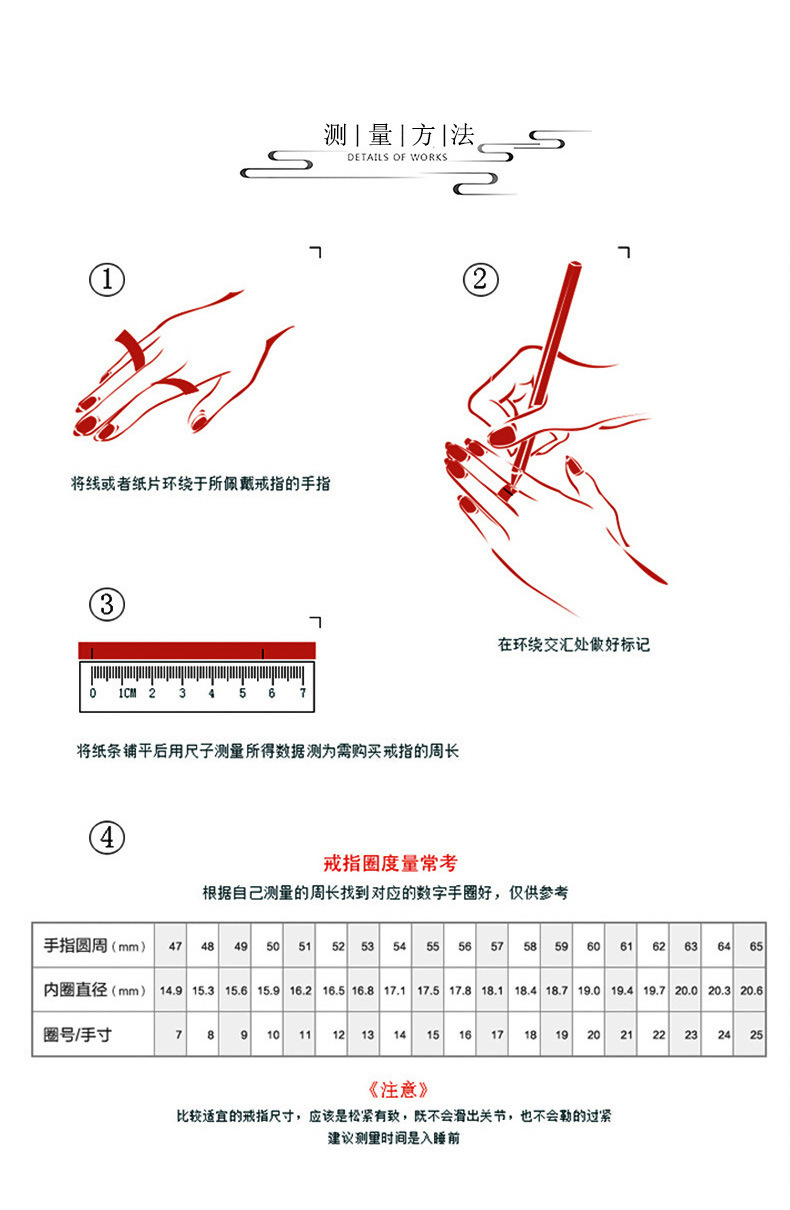 测 | 量 | 方 | 法
DETAILS OF WORKS

①

将线或者纸片环绕于所佩戴戒指的手指

②

在环绕交汇处做好标记

③

0 1CM 2 3 4 5 6 7

将纸条铺平后用尺子测量所得数据测为需购买戒指的周长

④

戒指圈度量常考

根据自己测量的周长找到对应的数字手圈好，仅供参考

| 手指圆周（mm） | 47 | 48 | 49 | 50 | 51 | 52 | 53 | 54 | 55 | 56 | 57 | 58 | 59 | 60 | 61 | 62 | 63 | 64 | 65 |
|---|---|---|---|---|---|---|---|---|---|---|---|---|---|---|---|---|---|---|---|
| 内圈直径（mm） | 14.9 | 15.3 | 15.6 | 15.9 | 16.2 | 16.5 | 16.8 | 17.1 | 17.5 | 17.8 | 18.1 | 18.4 | 18.7 | 19.0 | 19.4 | 19.7 | 20.0 | 20.3 | 20.6 |
| 圈号/手寸 | 7 | 8 | 9 | 10 | 11 | 12 | 13 | 14 | 15 | 16 | 17 | 18 | 19 | 20 | 21 | 22 | 23 | 24 | 25 |

《注意》

比较适宜的戒指尺寸，应该是松紧有致，既不会滑出关节，也不会勒的过紧

建议测量时间是入睡前