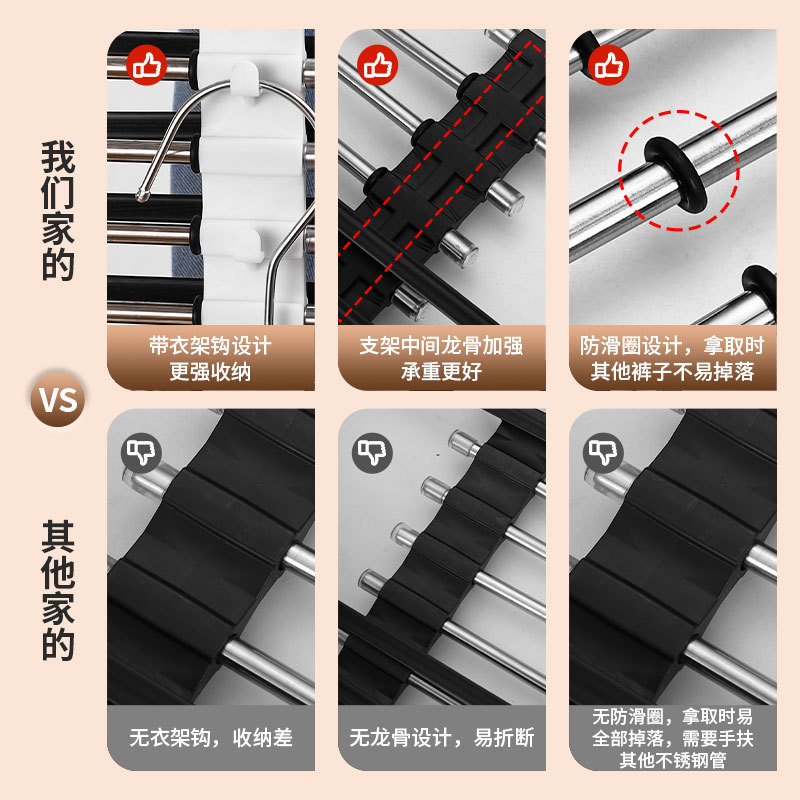 我们家的

带衣架钩设计
更强收纳

支架中间龙骨加强
承重更好

防滑圈设计，拿取时
其他裤子不易掉落

VS

其他家的

无衣架钩，收纳差

无龙骨设计，易折断

无防滑圈，拿取时易
全部掉落，需要手扶
其他不锈钢管