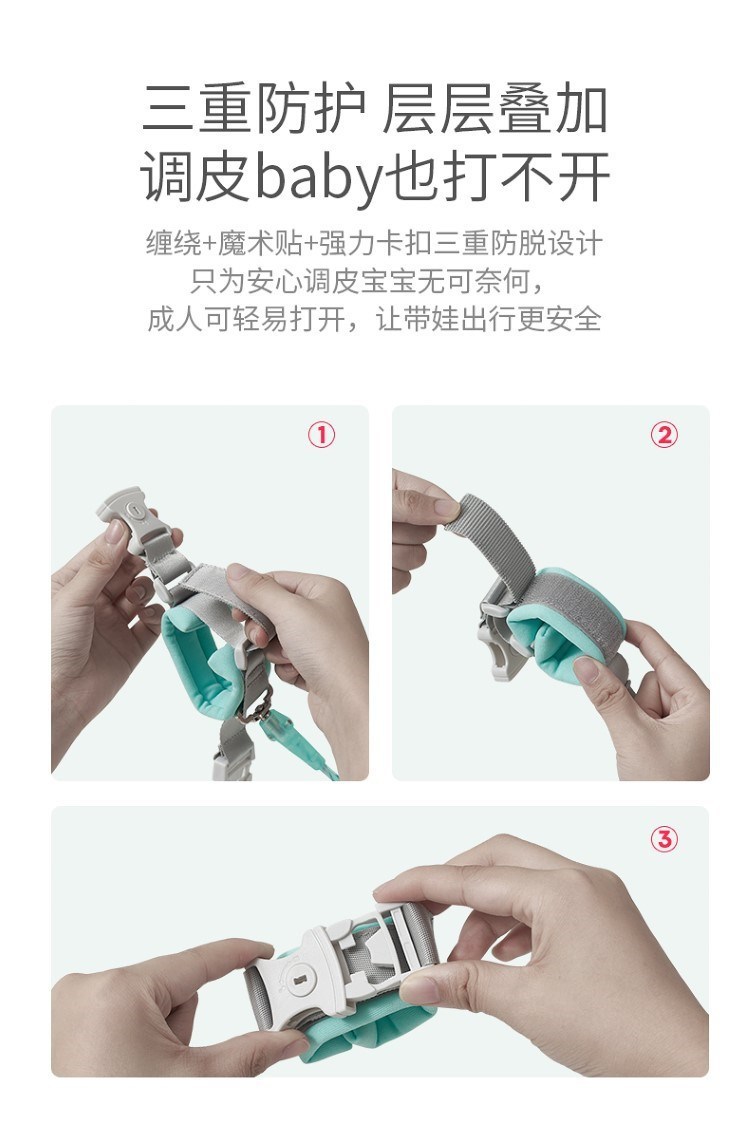 三重防护 层层叠加
调皮baby也打不开

缠绕+魔术贴+强力卡扣三重防脱设计
只为安心调皮宝宝无可奈何，
成人可轻易打开，让带娃出行更安全

①

②

③