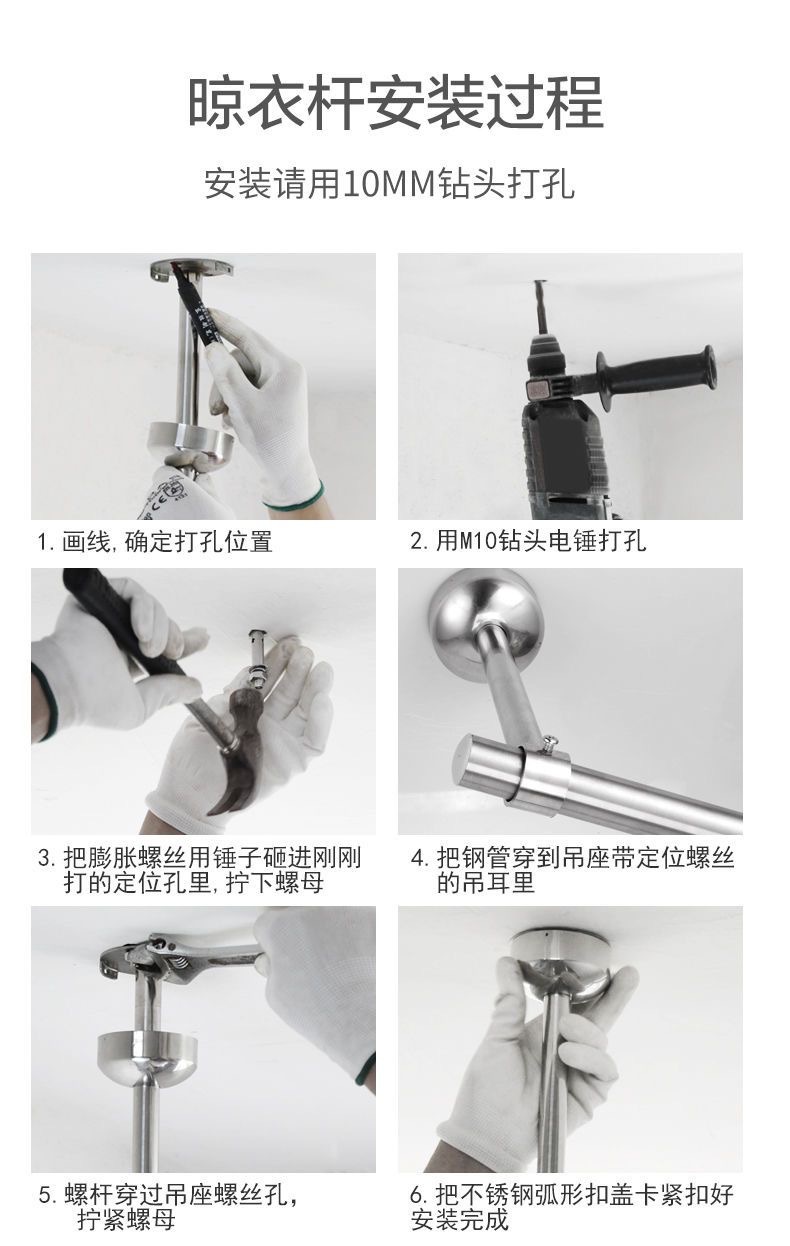 晾衣杆安装过程

安装请用10MM钻头打孔

1. 画线，确定打孔位置

2. 用M10钻头电锤打孔

3. 把膨胀螺丝用锤子砸进刚刚打的定位孔里，拧下螺母

4. 把钢管穿到吊座带定位螺丝的吊耳里

5. 螺杆穿过吊座螺丝孔，拧紧螺母

6. 把不锈钢弧形扣盖卡紧扣好安装完成