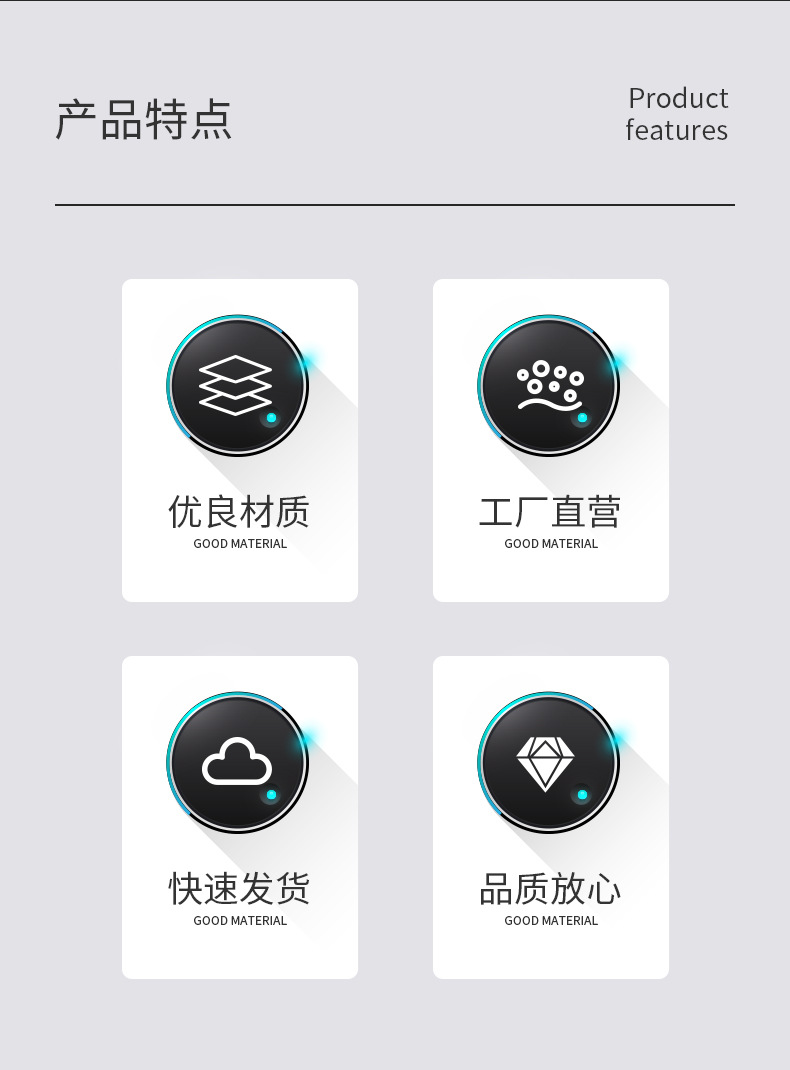 产品特点

Product
features

优良材质
GOOD MATERIAL

工厂直营
GOOD MATERIAL

快速发货
GOOD MATERIAL

品质放心
GOOD MATERIAL