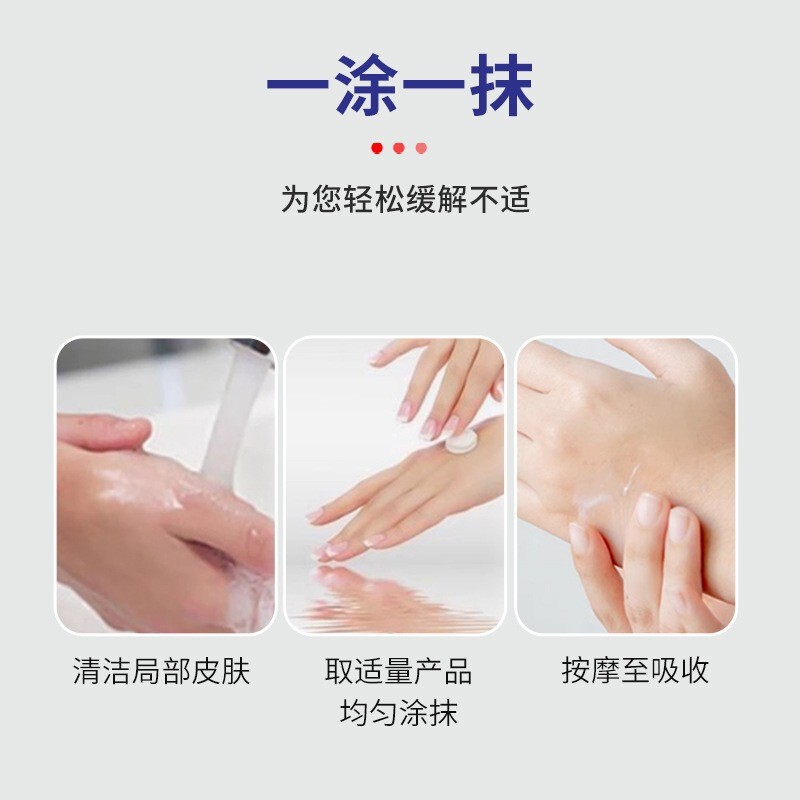 一涂一抹

为您轻松缓解不适

清洁局部皮肤

取适量产品
均匀涂抹

按摩至吸收