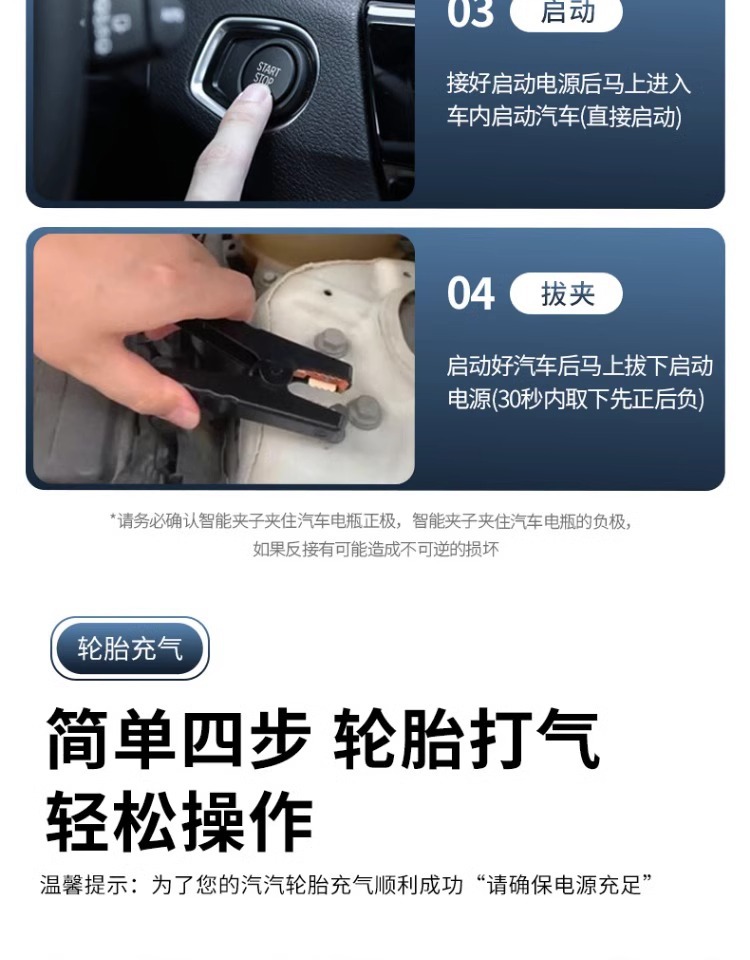 START
STOP

03 启动

接好启动电源后马上进入车内启动汽车(直接启动)

04 拔夹

启动好汽车后马上拔下启动电源(30秒内取下先正后负)

*请务必确认智能夹子夹住汽车电瓶正极，智能夹子夹住汽车电瓶的负极，如果反接有可能造成不可逆的损坏

轮胎充气

简单四步 轮胎打气
轻松操作

温馨提示：为了您的汽汽轮胎充气顺利成功“请确保电源充足”