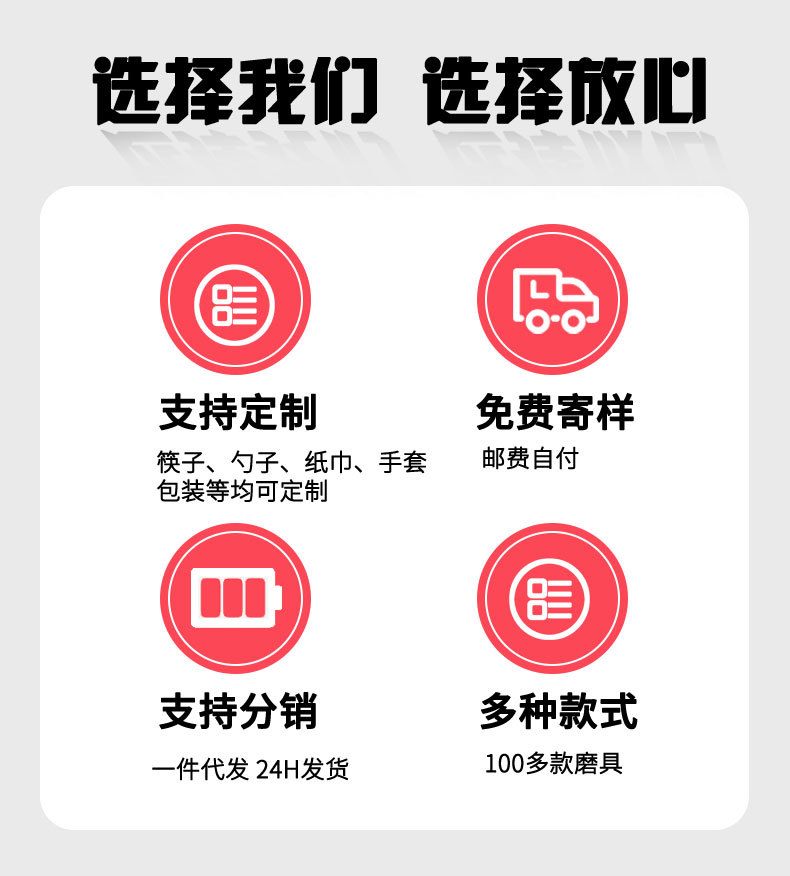 选择我们 选择放心

支持定制

筷子、勺子、纸巾、手套包装等均可定制

免费寄样

邮费自付

支持分销

一件代发 24H发货

多种款式

100多款磨具