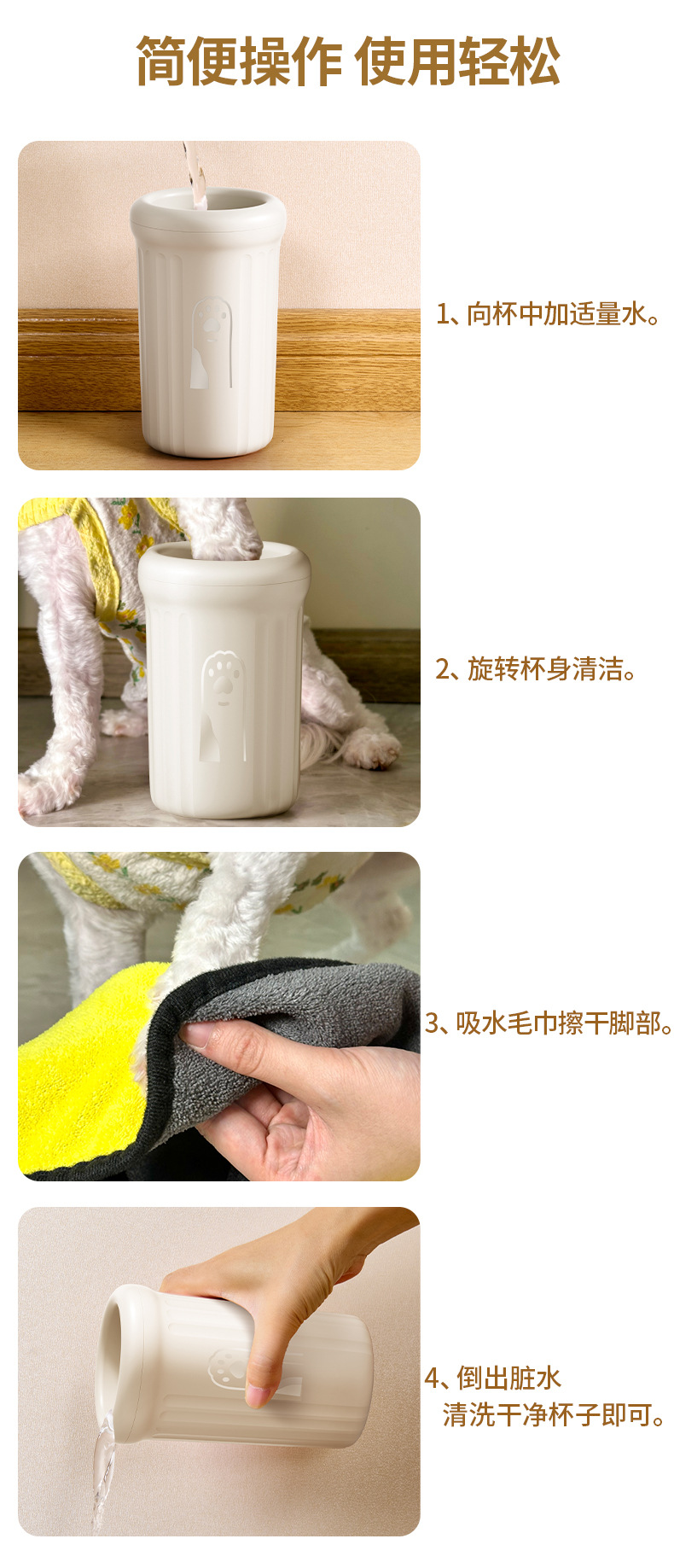 简便操作 使用轻松

1、向杯中加适量水。

2、旋转杯身清洁。

3、吸水毛巾擦干脚部。

4、倒出脏水
清洗干净杯子即可。