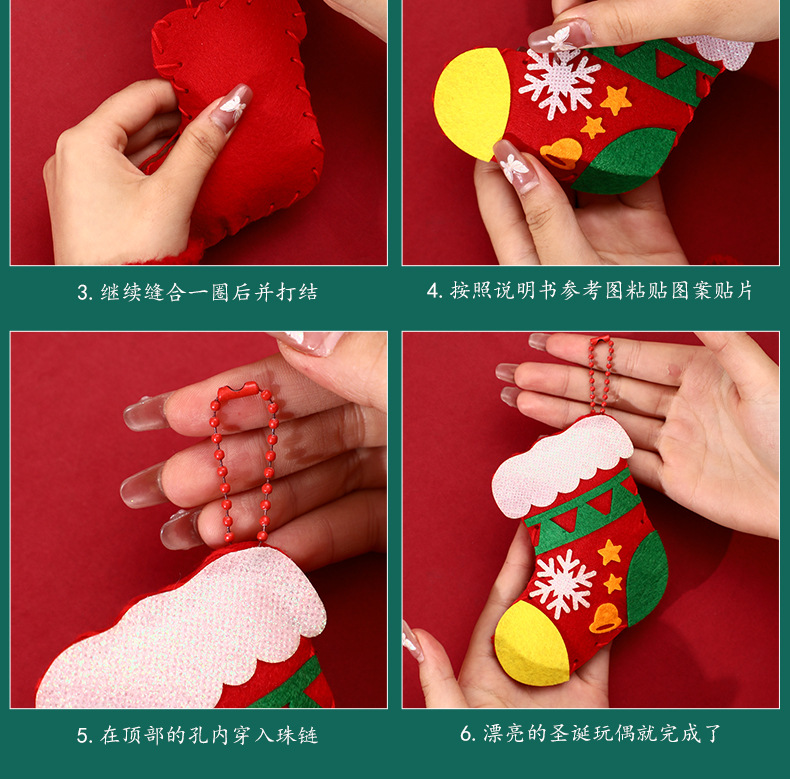 3. 继续缝合一圈后并打结

4. 按照说明书参考图粘贴图案贴片

5. 在顶部的孔内穿入珠链

6. 漂亮的圣诞玩偶就完成了