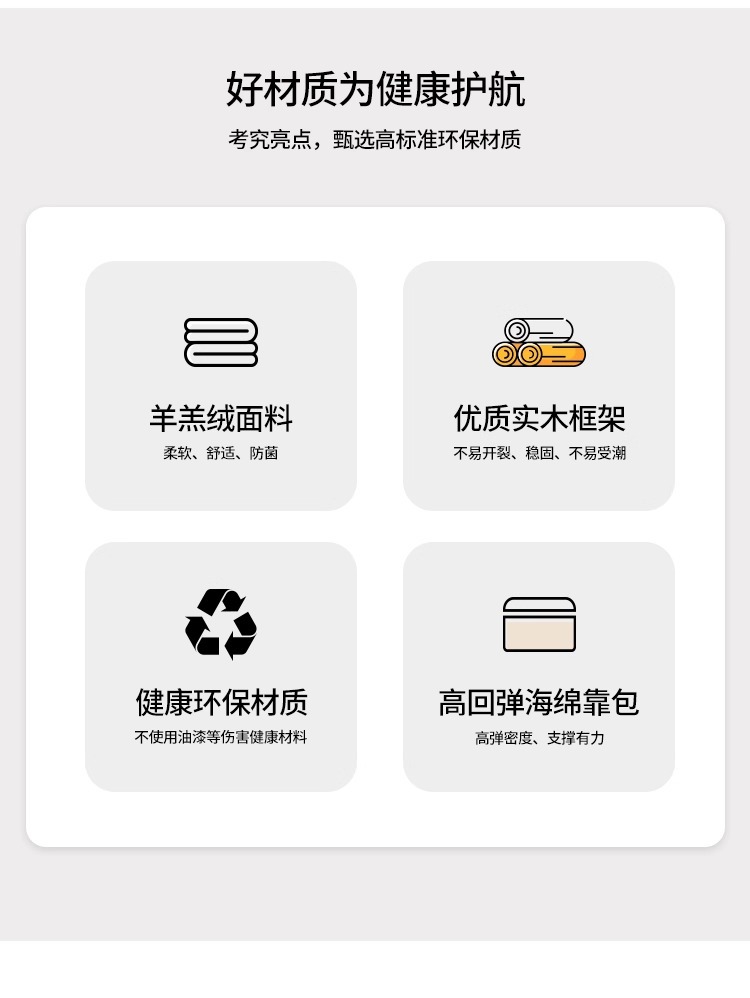 好材质为健康护航

考究亮点，甄选高标准环保材质

羊羔绒面料

柔软、舒适、防菌

优质实木框架

不易开裂、稳固、不易受潮

健康环保材质

不使用油漆等伤害健康材料

高回弹海绵靠包

高弹密度、支撑有力