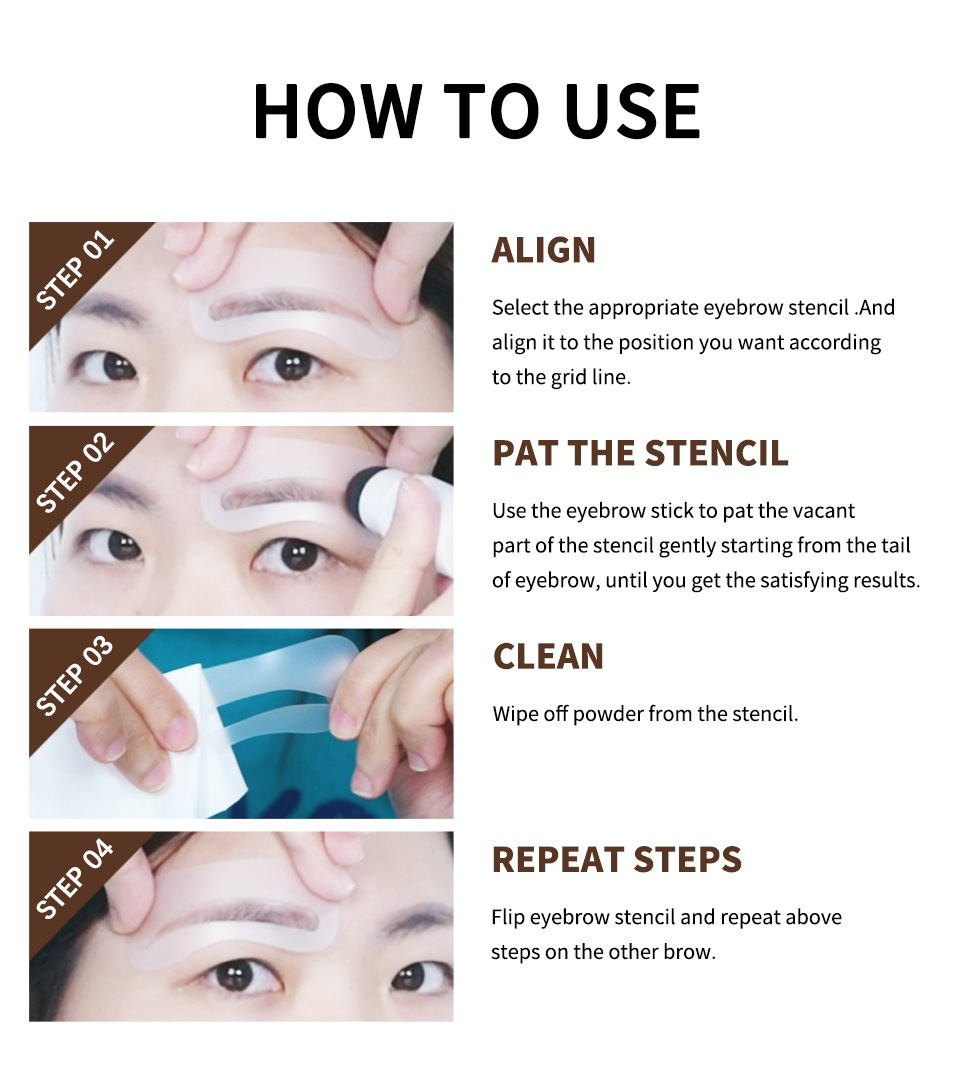 HOW TO USE

STEP 01

ALIGN

Select the appropriate eyebrow stencil .And align it to the position you want according to the grid line.

STEP 02

PAT THE STENCIL

Use the eyebrow stick to pat the vacant part of the stencil gently starting from the tail of eyebrow, until you get the satisfying results.

STEP 03

CLEAN

Wipe off powder from the stencil.

STEP 04

REPEAT STEPS

Flip eyebrow stencil and repeat above steps on the other brow.