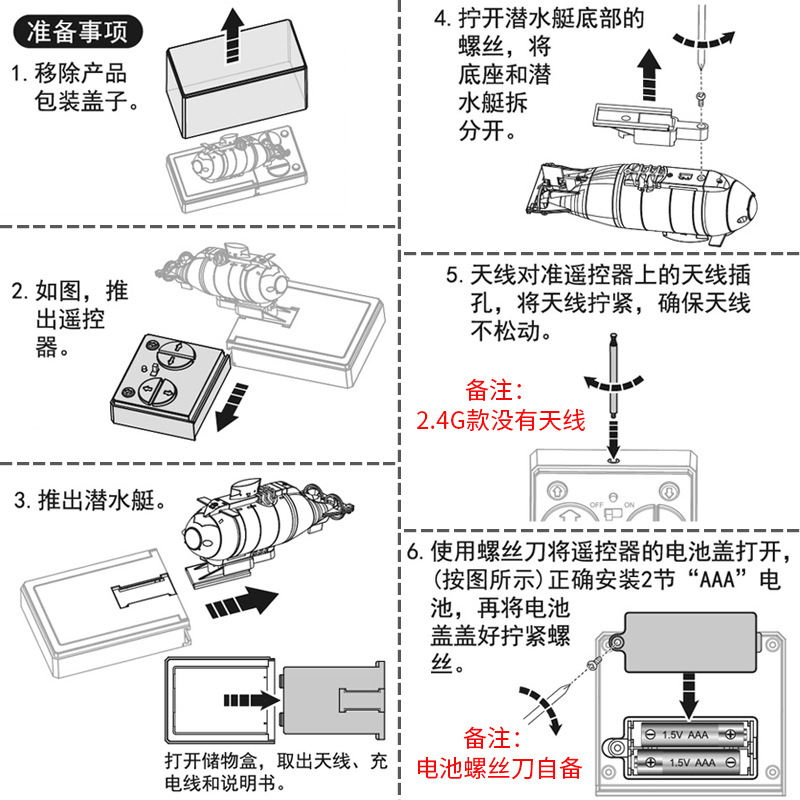 准备事项

1. 移除产品包装盖子。

2. 如图，推出遥控器。

3. 推出潜水艇。

打开储物盒，取出天线、充电线和说明书。

4. 拧开潜水艇底部的螺丝，将底座和潜水艇拆分开。

5. 天线对准遥控器上的天线插孔，将天线拧紧，确保天线不松动。

备注：
2.4G款没有天线

OFF ON

6. 使用螺丝刀将遥控器的电池盖打开，(按图所示)正确安装2节“AAA”电池，再将电池盖盖好拧紧螺丝。

备注：
电池螺丝刀自备

1.5V AAA
1.5V AAA