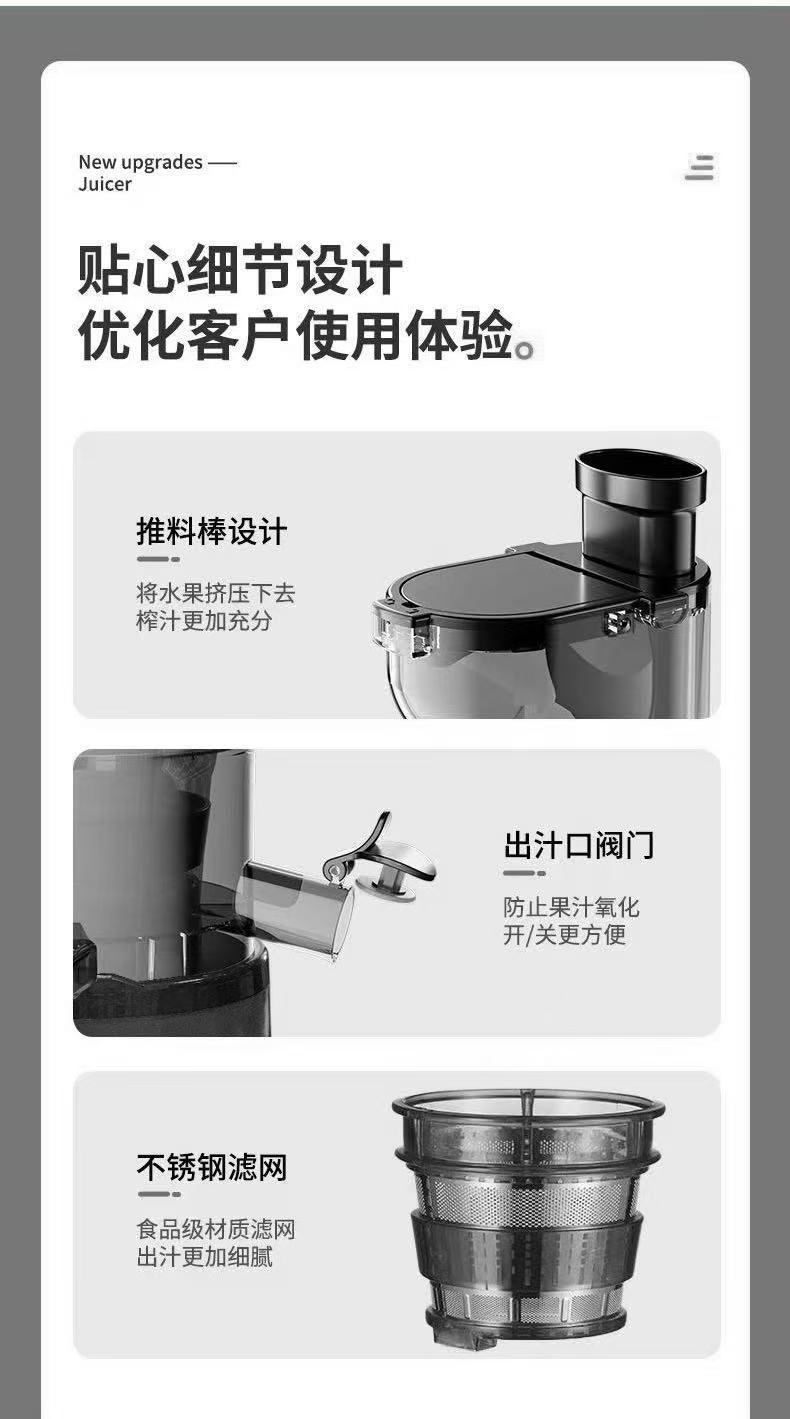 New upgrades ——
Juicer

贴心细节设计
优化客户使用体验。

推料棒设计

将水果挤压下去
榨汁更加充分

出汁口阀门

防止果汁氧化
开/关更方便

不锈钢滤网

食品级材质滤网
出汁更加细腻