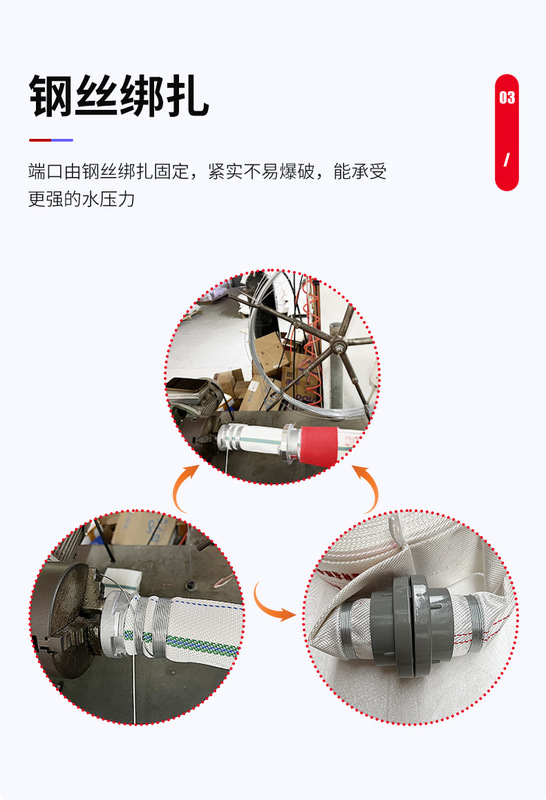 钢丝绑扎

03
/

端口由钢丝绑扎固定，紧实不易爆破，能承受更强的水压力