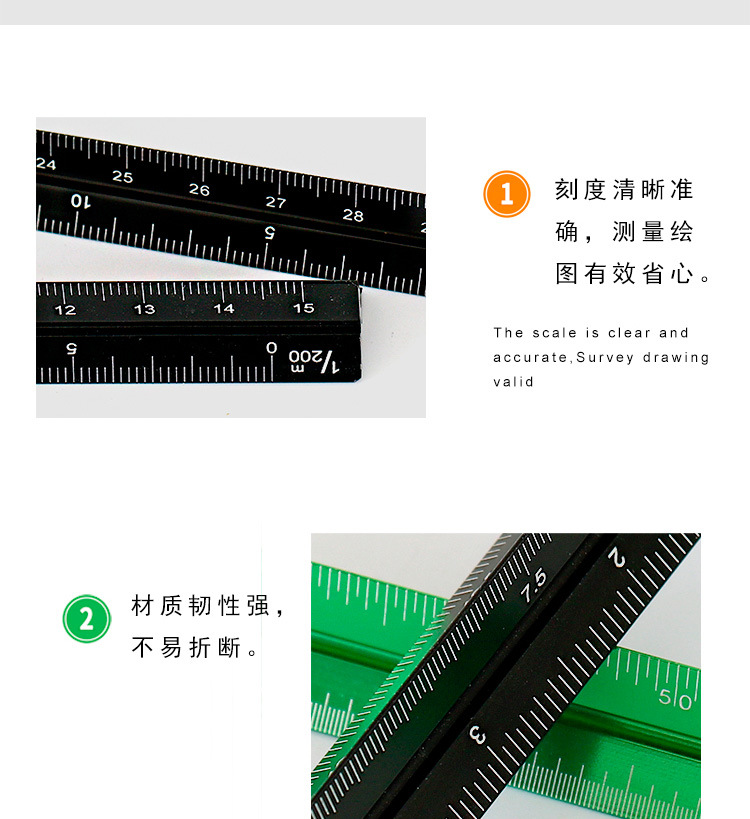 24 25 26 27 28

10 5

12 13 14 15

5 0 1/200 m

1

刻度清晰准确，测量绘图有效省心。

The scale is clear and accurate,Survey drawing valid

2

材质韧性强，不易折断。

7.5 2

3

50