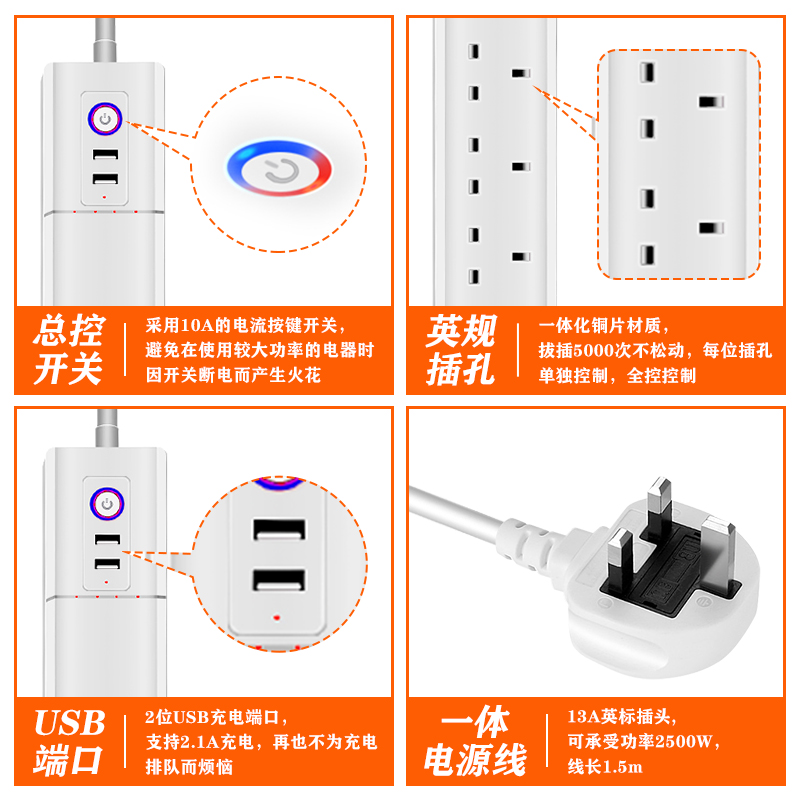 总控开关

采用10A的电流按键开关，避免在使用较大功率的电器时因开关断电而产生火花

英规插孔

一体化铜片材质，拔插5000次不松动，每位插孔单独控制，全控控制

USB端口

2位USB充电端口，支持2.1A充电，再也不为充电排队而烦恼

一体电源线

13A英标插头，可承受功率2500W，线长1.5m