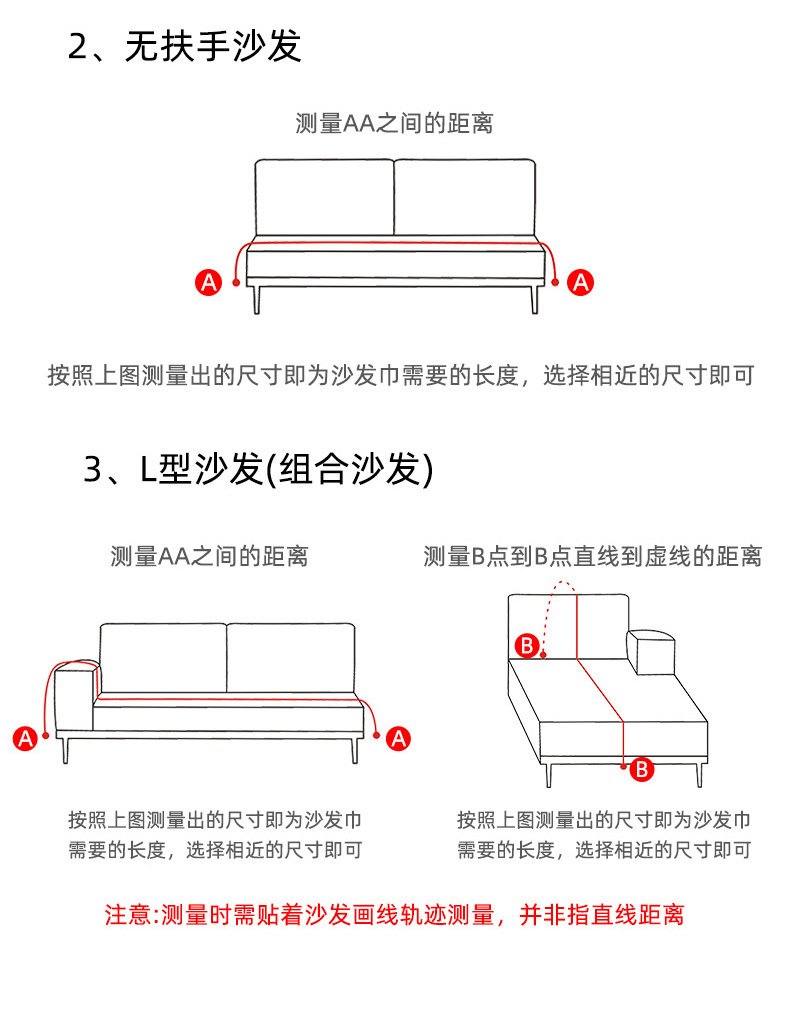 2、无扶手沙发

测量AA之间的距离

A

A

按照上图测量出的尺寸即为沙发巾需要的长度，选择相近的尺寸即可

3、L型沙发(组合沙发)

测量AA之间的距离

A

A

按照上图测量出的尺寸即为沙发巾需要的长度，选择相近的尺寸即可

测量B点到B点直线到虚线的距离

B

B

按照上图测量出的尺寸即为沙发巾需要的长度，选择相近的尺寸即可

注意:测量时需贴着沙发画线轨迹测量，并非指直线距离