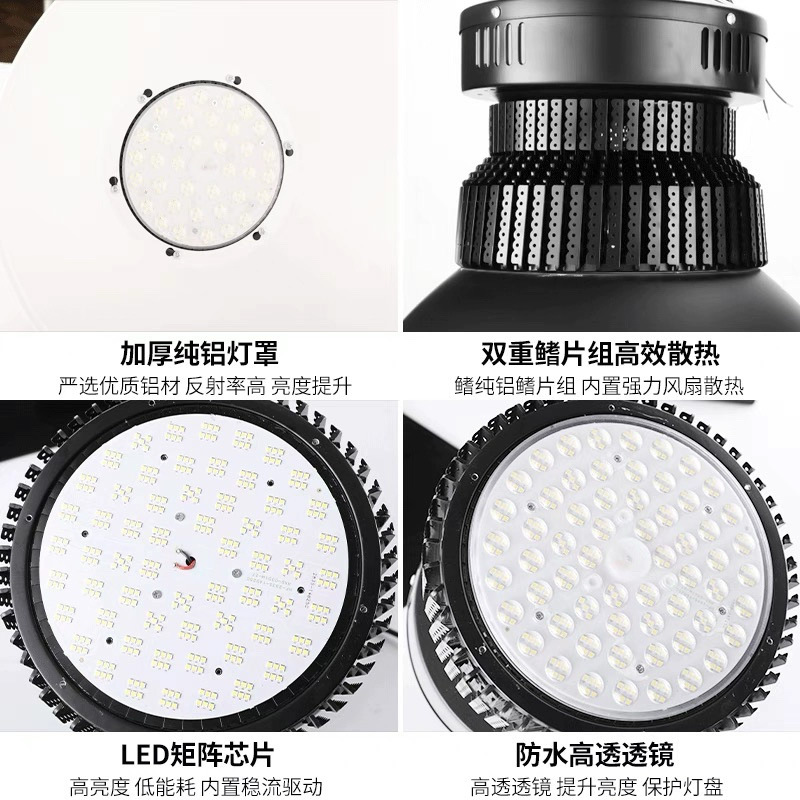 加厚纯铝灯罩
严选优质铝材 反射率高 亮度提升

双重鳍片组高效散热
鳍纯铝鳍片组 内置强力风扇散热

LED矩阵芯片
高亮度 低能耗 内置稳流驱动

防水高透透镜
高透透镜 提升亮度 保护灯盘