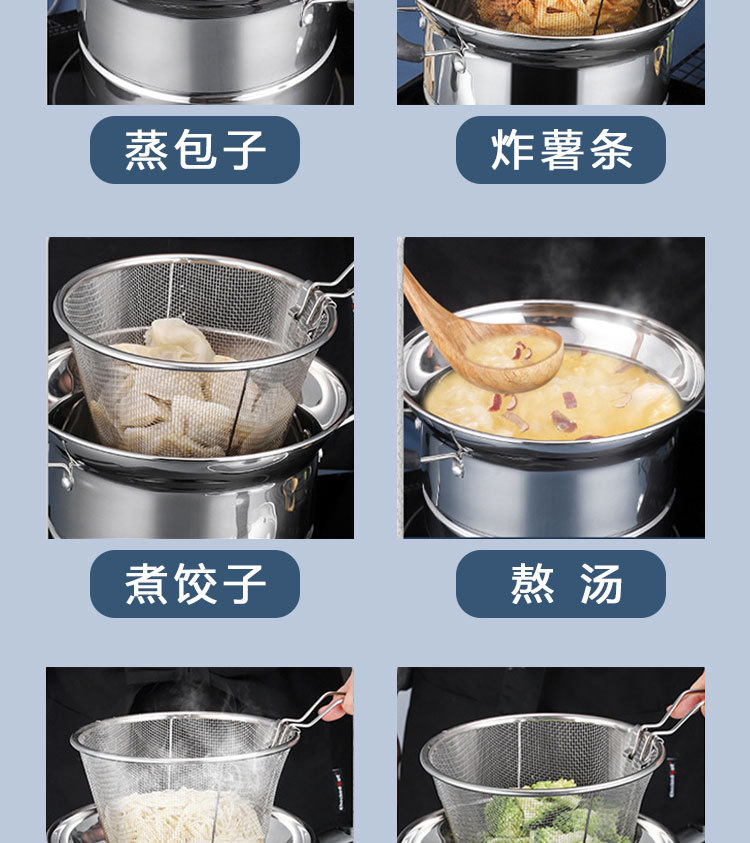 蒸包子

炸薯条

煮饺子

熬 汤