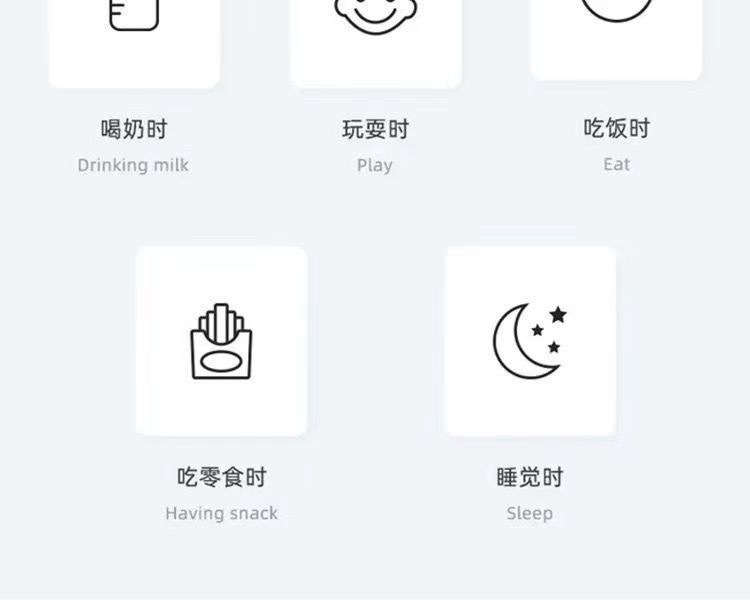 喝奶时
Drinking milk

玩耍时
Play

吃饭时
Eat

吃零食时
Having snack

睡觉时
Sleep