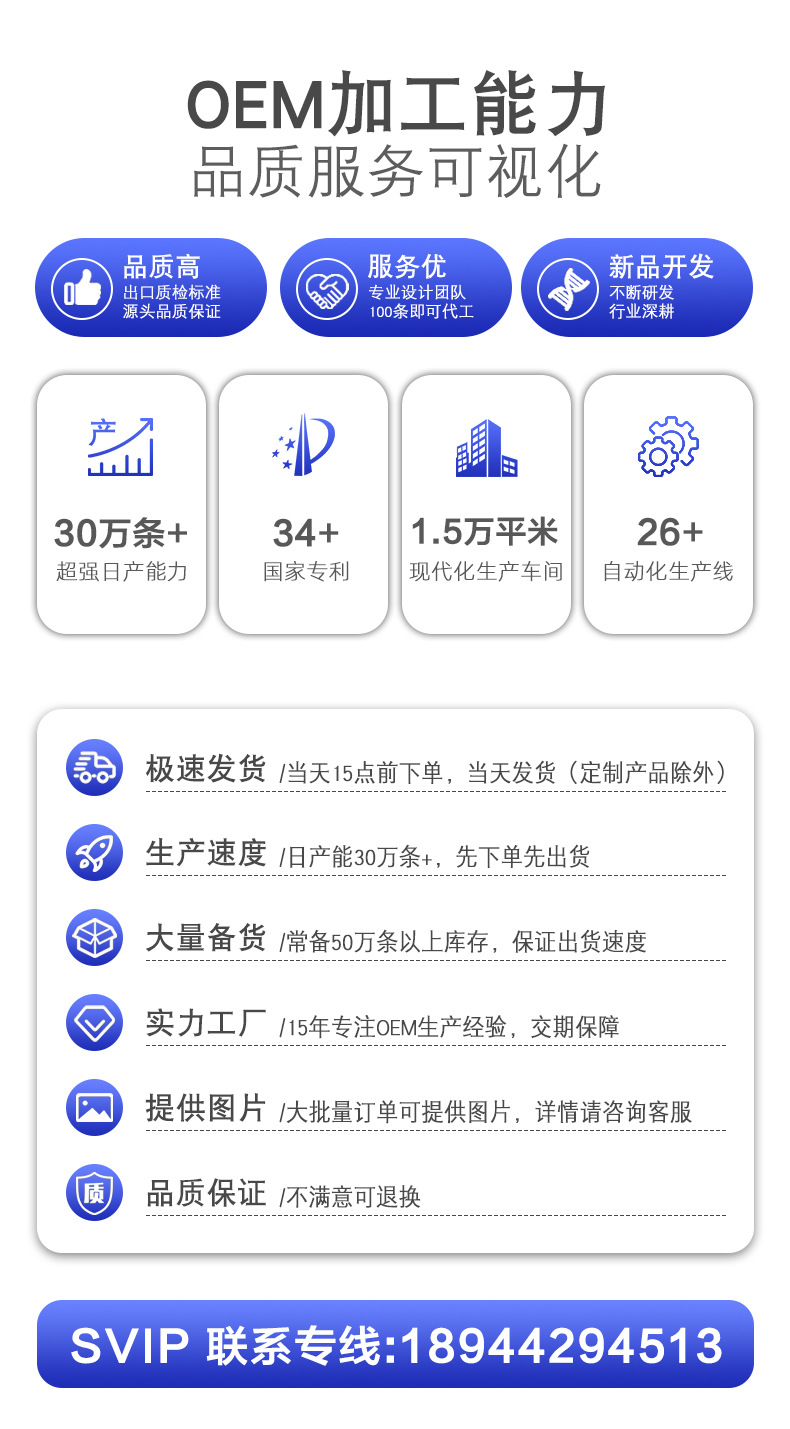 OEM加工能力
品质服务可视化

品质高
出口质检标准
源头品质保证

服务优
专业设计团队
100条即可代工

新品开发
不断研发
行业深耕

产

30万条+
超强日产能力

34+
国家专利

1.5万平米
现代化生产车间

26+
自动化生产线

极速发货 /当天15点前下单，当天发货（定制产品除外）

生产速度 /日产能30万条+，先下单先出货

大量备货 /常备50万条以上库存，保证出货速度

实力工厂 /15年专注OEM生产经验，交期保障

提供图片 /大批量订单可提供图片，详情请咨询客服

质
品质保证 /不满意可退换

SVIP 联系专线:18944294513