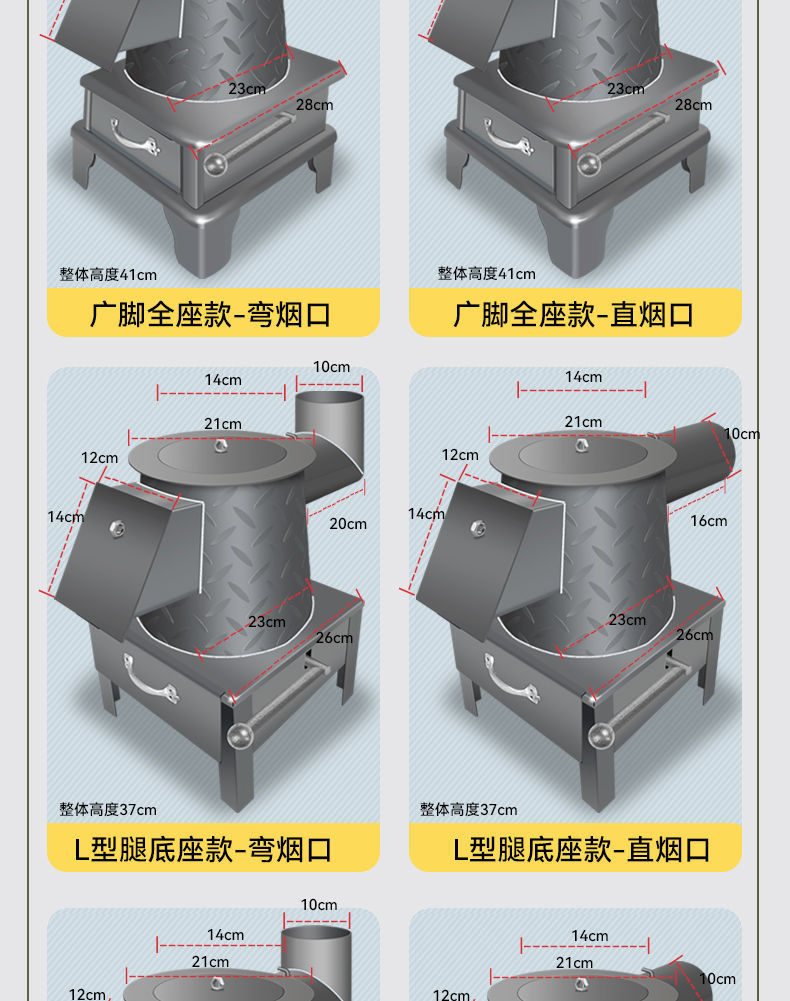 23cm
28cm
整体高度41cm
广脚全座款-弯烟口

23cm
28cm
整体高度41cm
广脚全座款-直烟口

14cm
10cm
21cm
12cm
14cm
20cm
23cm
26cm
整体高度37cm
L型腿底座款-弯烟口

14cm
21cm
10cm
12cm
14cm
16cm
23cm
26cm
整体高度37cm
L型腿底座款-直烟口

10cm
14cm
21cm
12cm

14cm
21cm
10cm
12cm