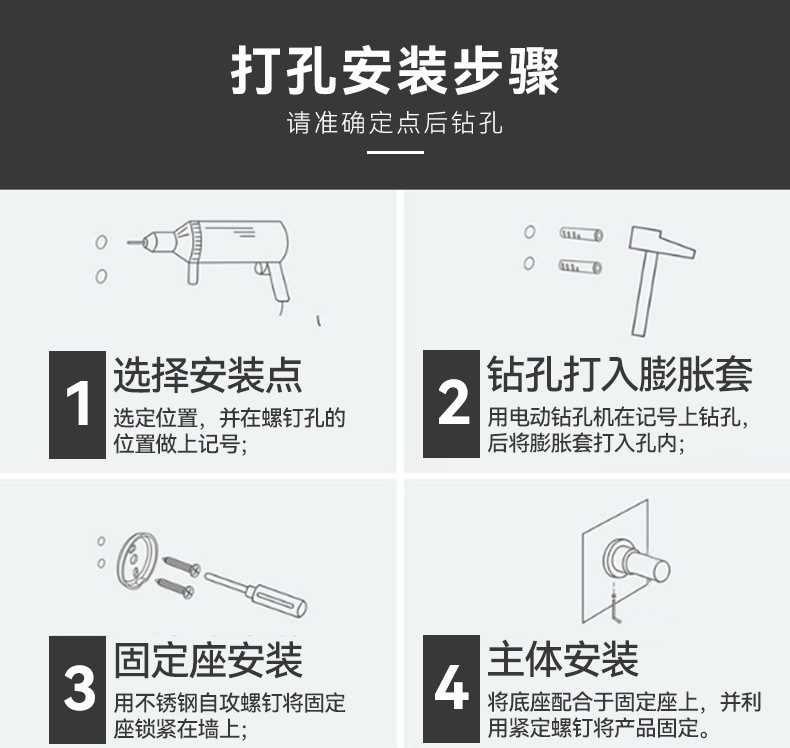 打孔安装步骤

请准确定点后钻孔

1

选择安装点

选定位置，并在螺钉孔的位置做上记号；

2

钻孔打入膨胀套

用电动钻孔机在记号上钻孔，后将膨胀套打入孔内；

3

固定座安装

用不锈钢自攻螺钉将固定座锁紧在墙上；

4

主体安装

将底座配合于固定座上，并利用紧定螺钉将产品固定。