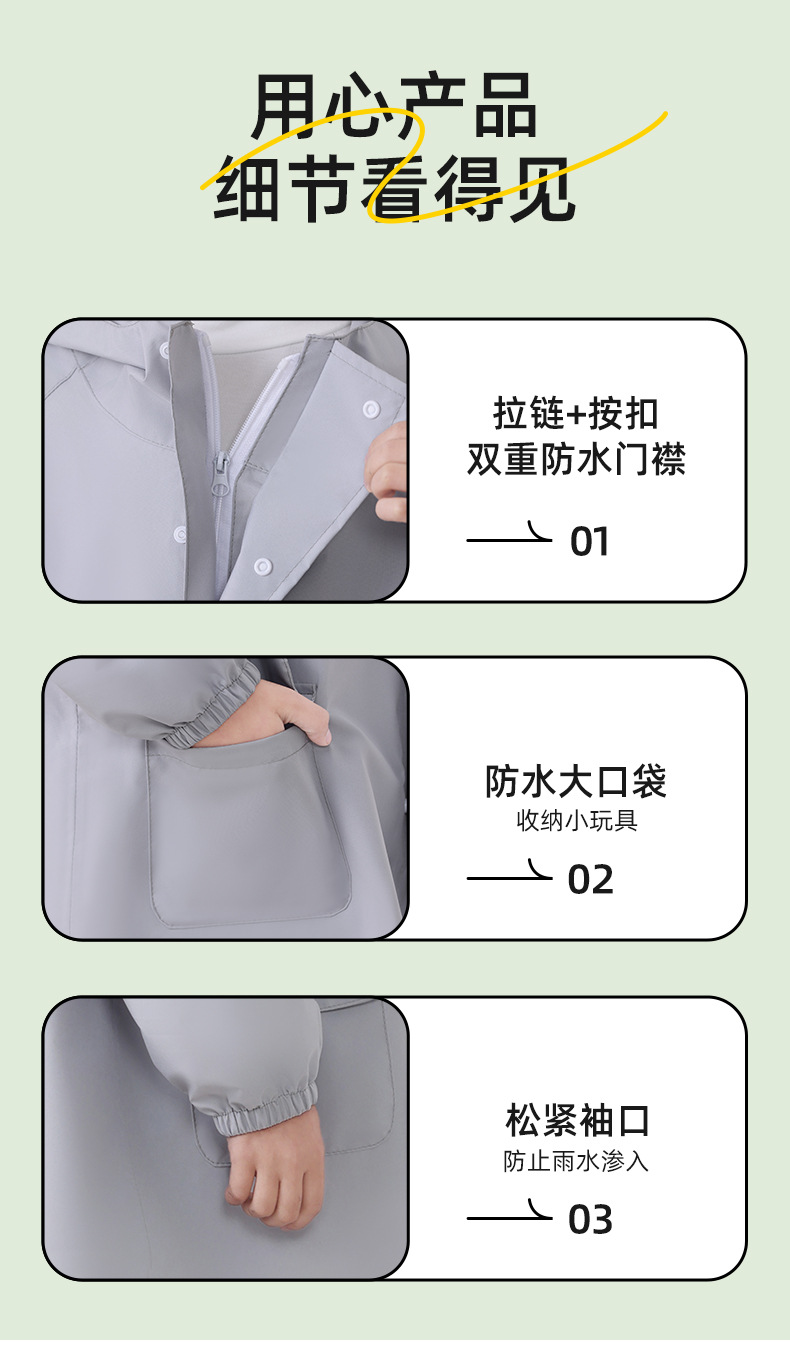 用心产品
细节看得见

拉链+按扣
双重防水门襟

01

防水大口袋
收纳小玩具

02

松紧袖口
防止雨水渗入

03