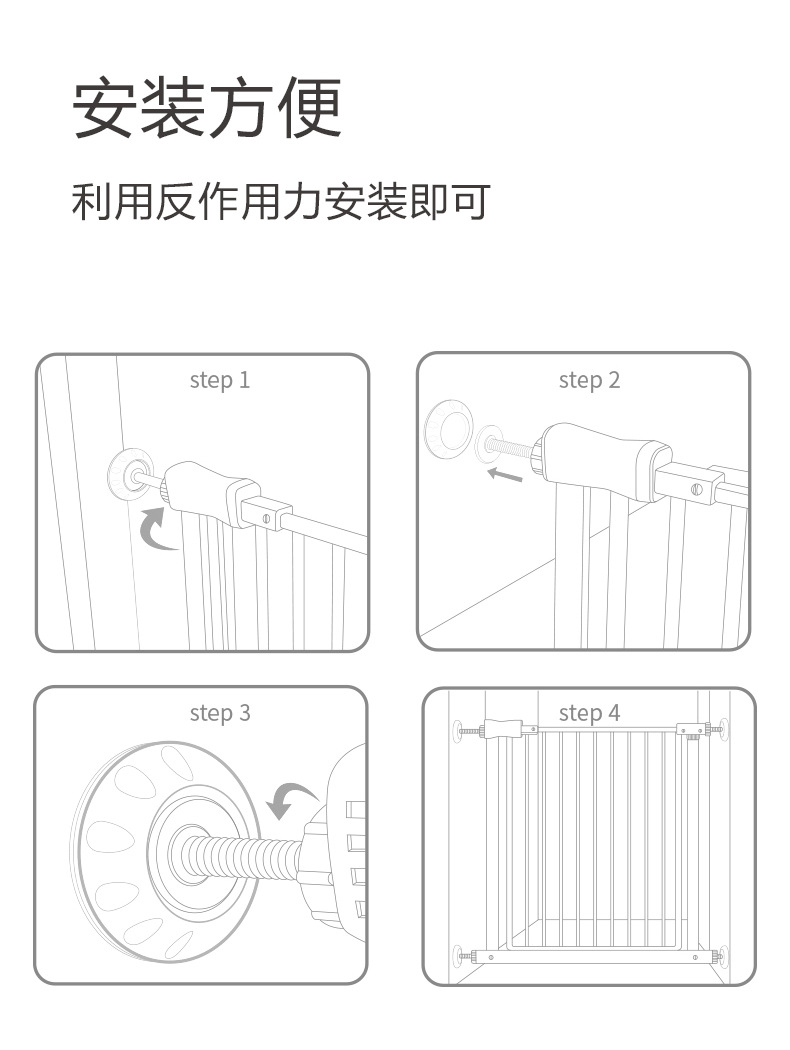 安装方便

利用反作用力安装即可

step 1

step 2

step 3

step 4