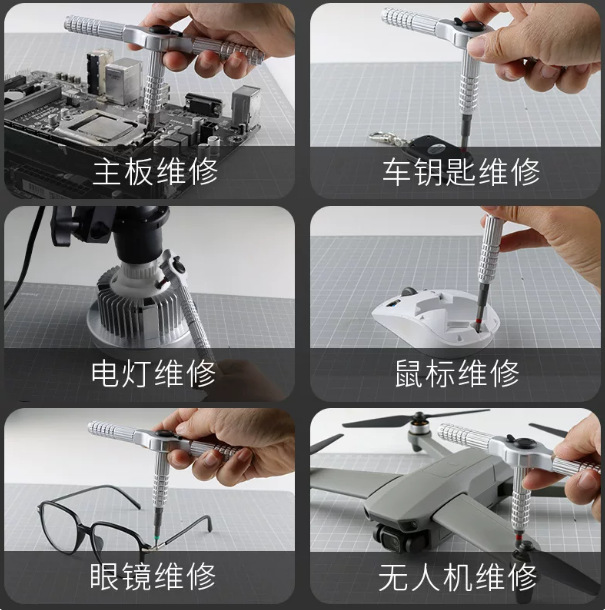 主板维修

车钥匙维修

电灯维修

鼠标维修

眼镜维修

无人机维修