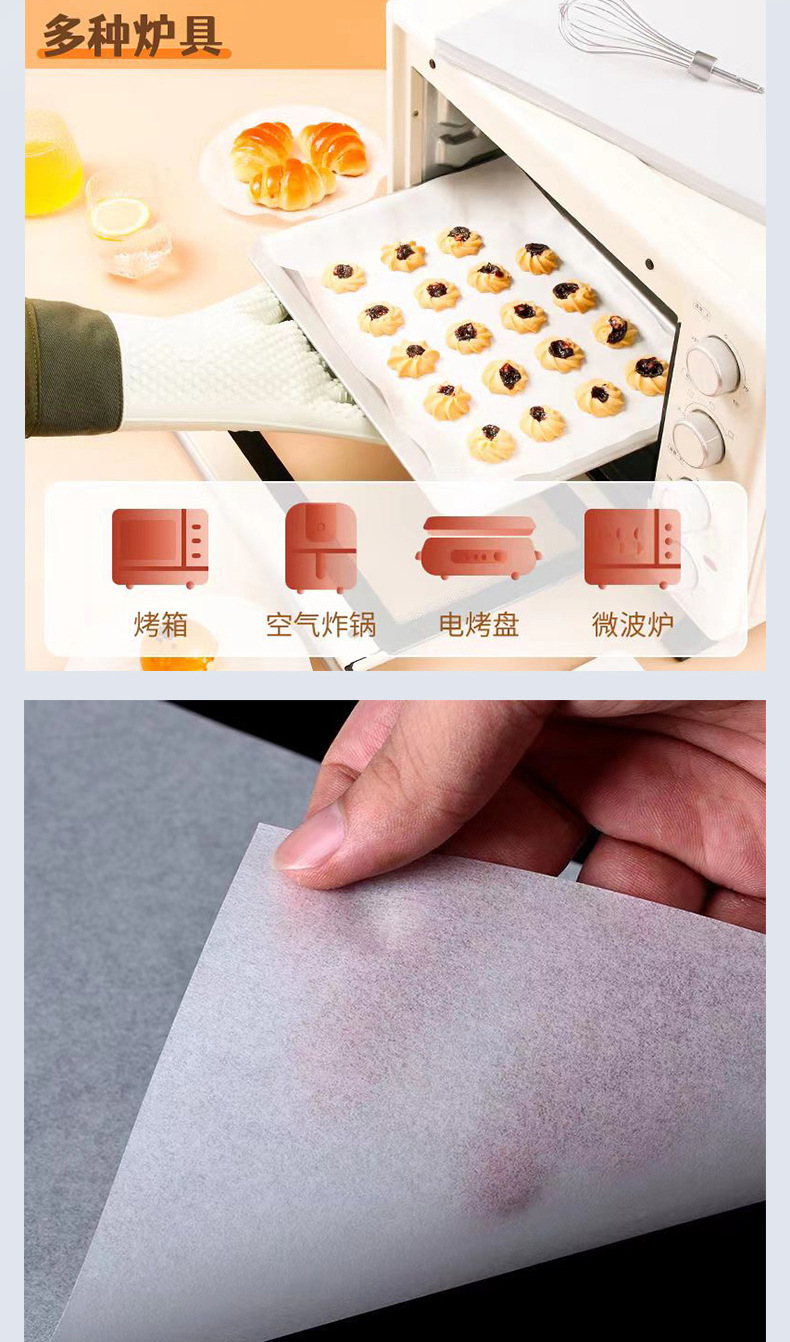 多种炉具

烤箱

空气炸锅

电烤盘

微波炉