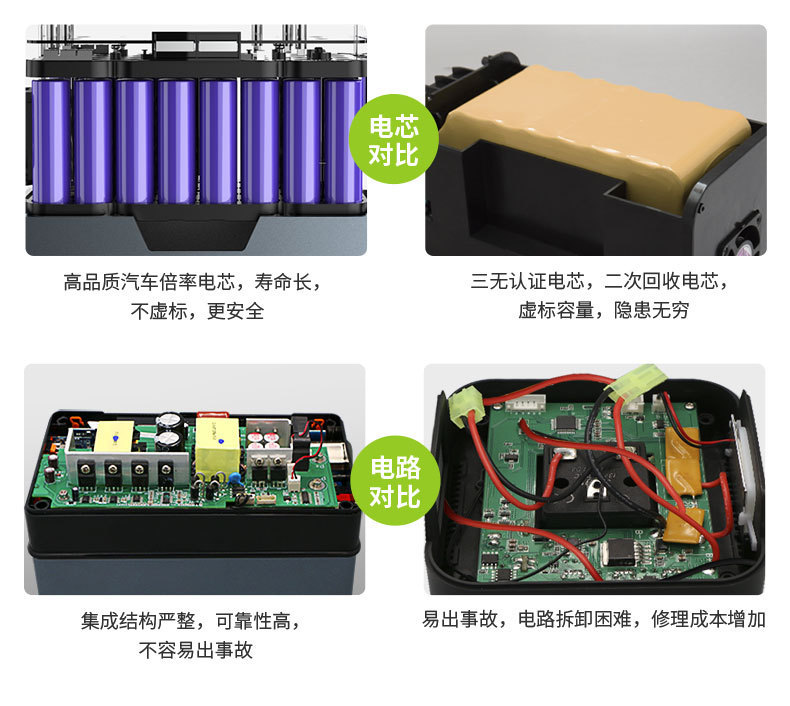 电芯对比

高品质汽车倍率电芯，寿命长，不虚标，更安全

三无认证电芯，二次回收电芯，虚标容量，隐患无穷

电路对比

集成结构严整，可靠性高，不容易出事故

易出事故，电路拆卸困难，修理成本增加