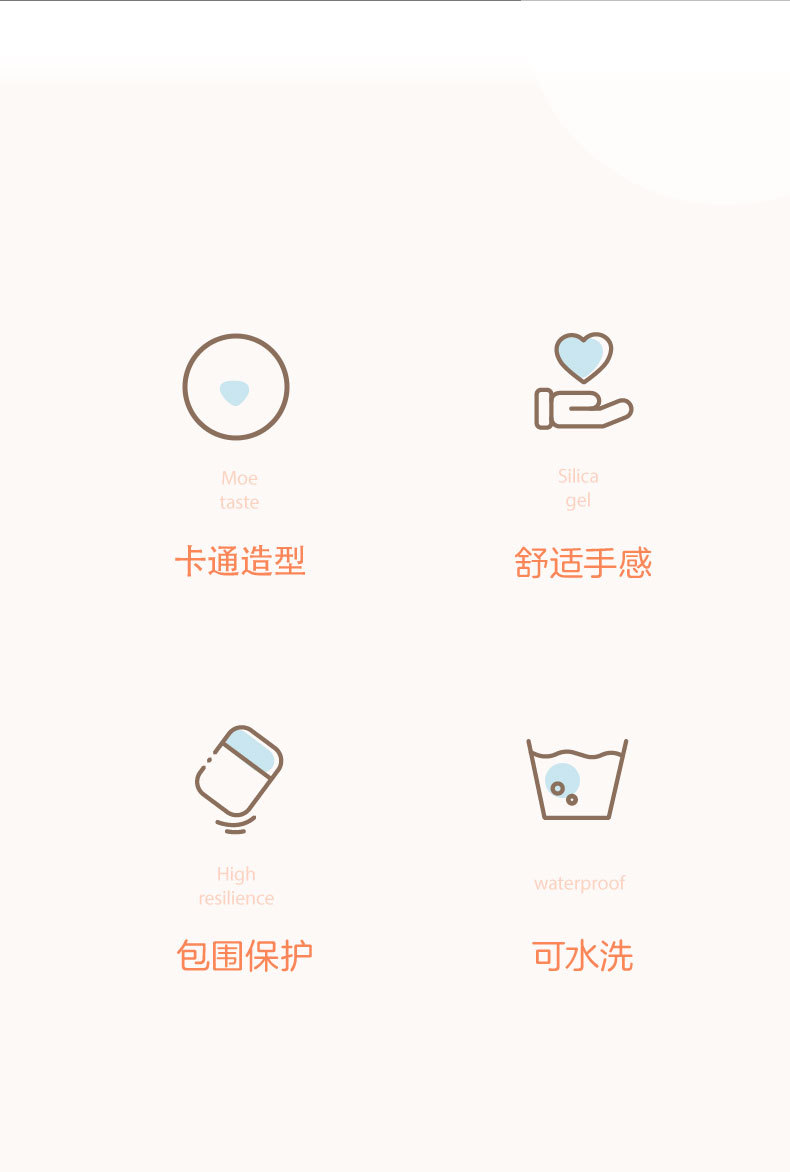 Moe
taste

卡通造型

Silica
gel

舒适手感

High
resilience

包围保护

waterproof

可水洗