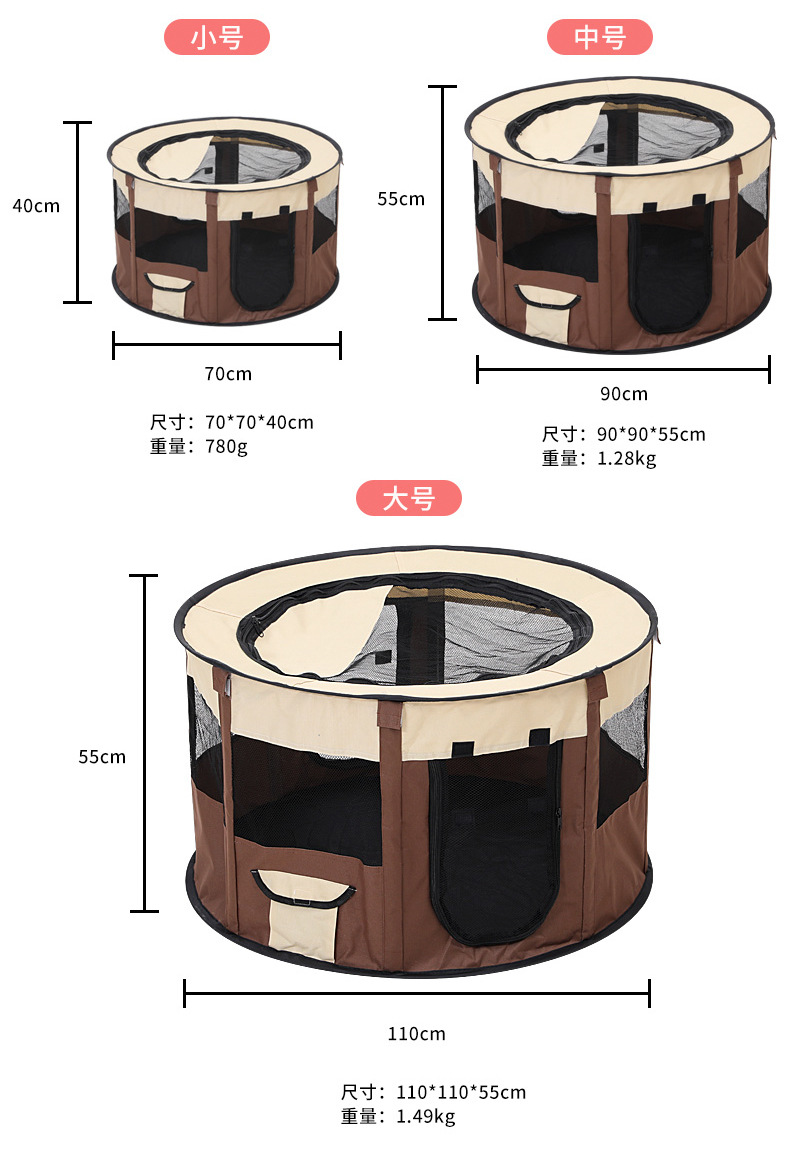 小号

40cm

70cm

尺寸：70*70*40cm
重量：780g

中号

55cm

90cm

尺寸：90*90*55cm
重量：1.28kg

大号

55cm

110cm

尺寸：110*110*55cm
重量：1.49kg