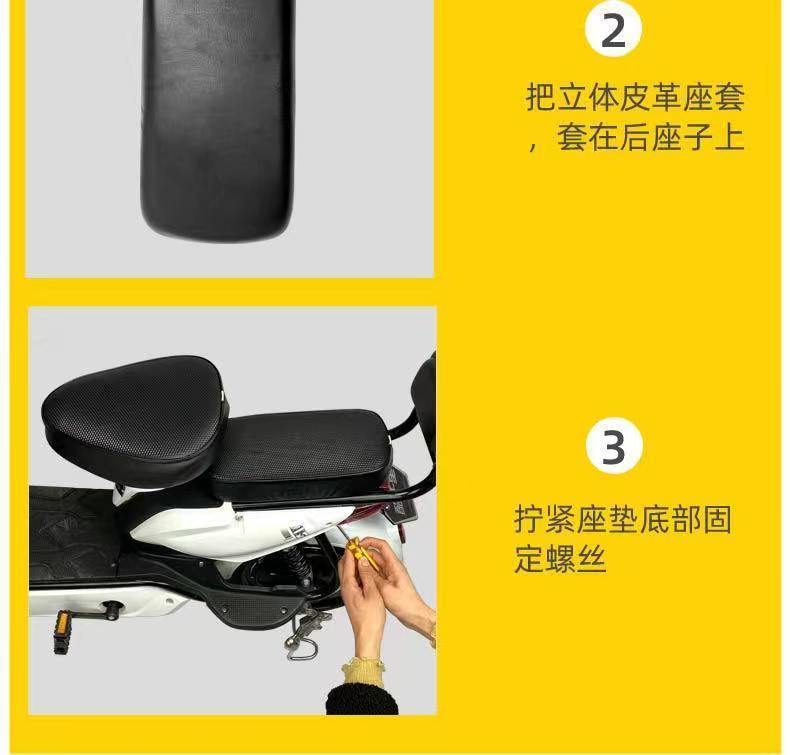 2

把立体皮革座套，套在后座子上

3

拧紧座垫底部固定螺丝