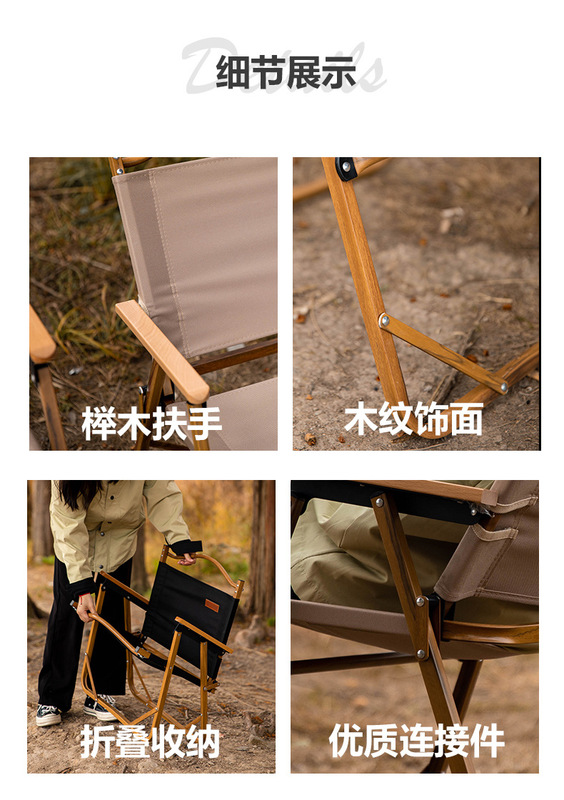 Details
细节展示

榉木扶手

木纹饰面

折叠收纳

优质连接件