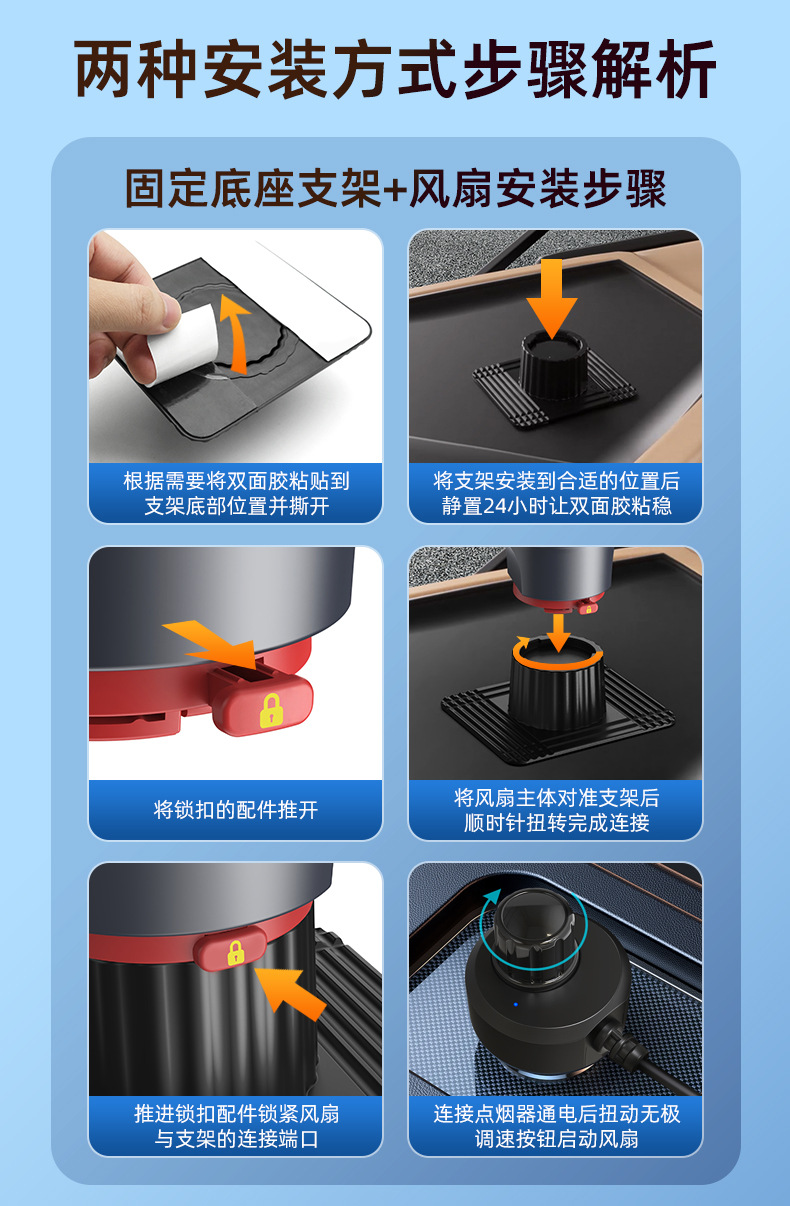 两种安装方式步骤解析

固定底座支架+风扇安装步骤

根据需要将双面胶粘贴到支架底部位置并撕开

将支架安装到合适的位置后静置24小时让双面胶粘稳

将锁扣的配件推开

将风扇主体对准支架后顺时针扭转完成连接

推进锁扣配件锁紧风扇与支架的连接端口

连接点烟器通电后扭动无极调速按钮启动风扇