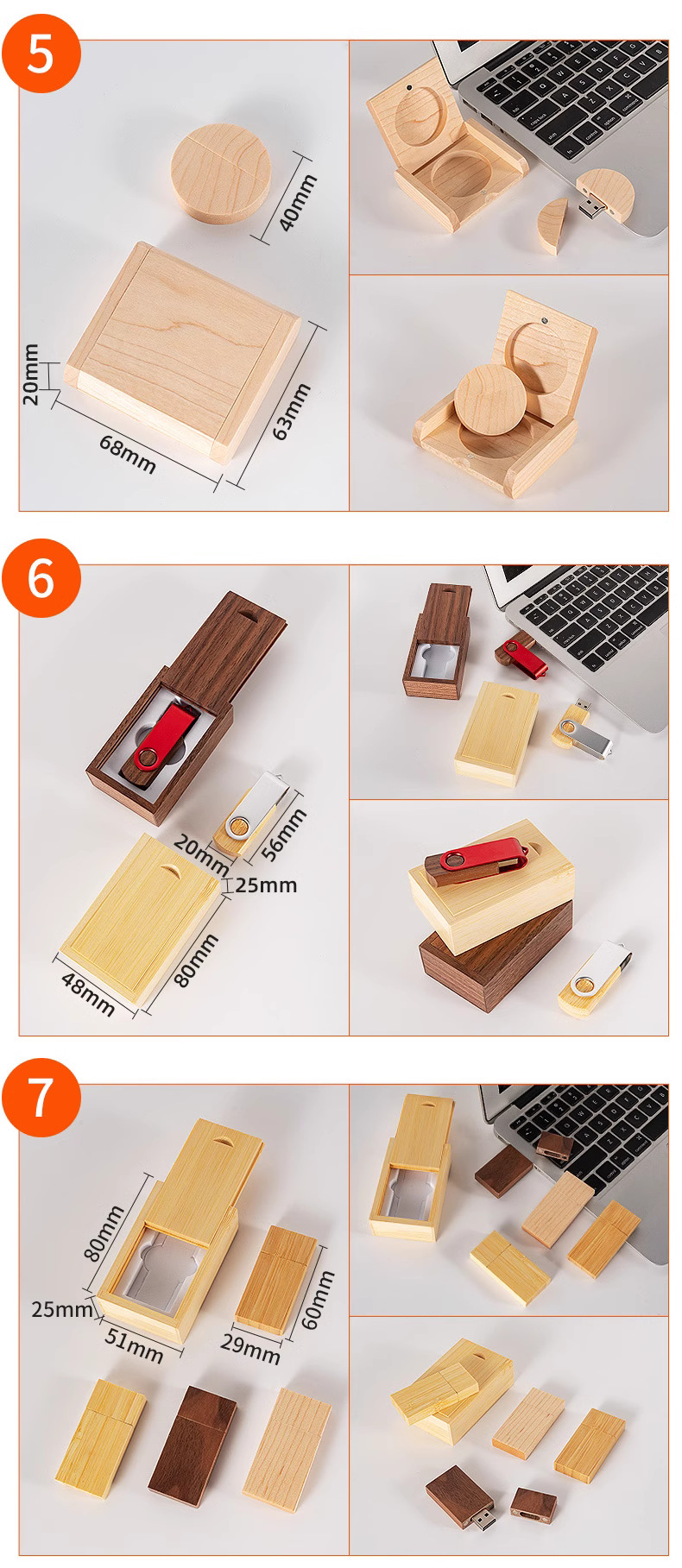 5

40mm

20mm

68mm

63mm

6

20mm

56mm

25mm

48mm

80mm

7

80mm

25mm

51mm

29mm

60mm