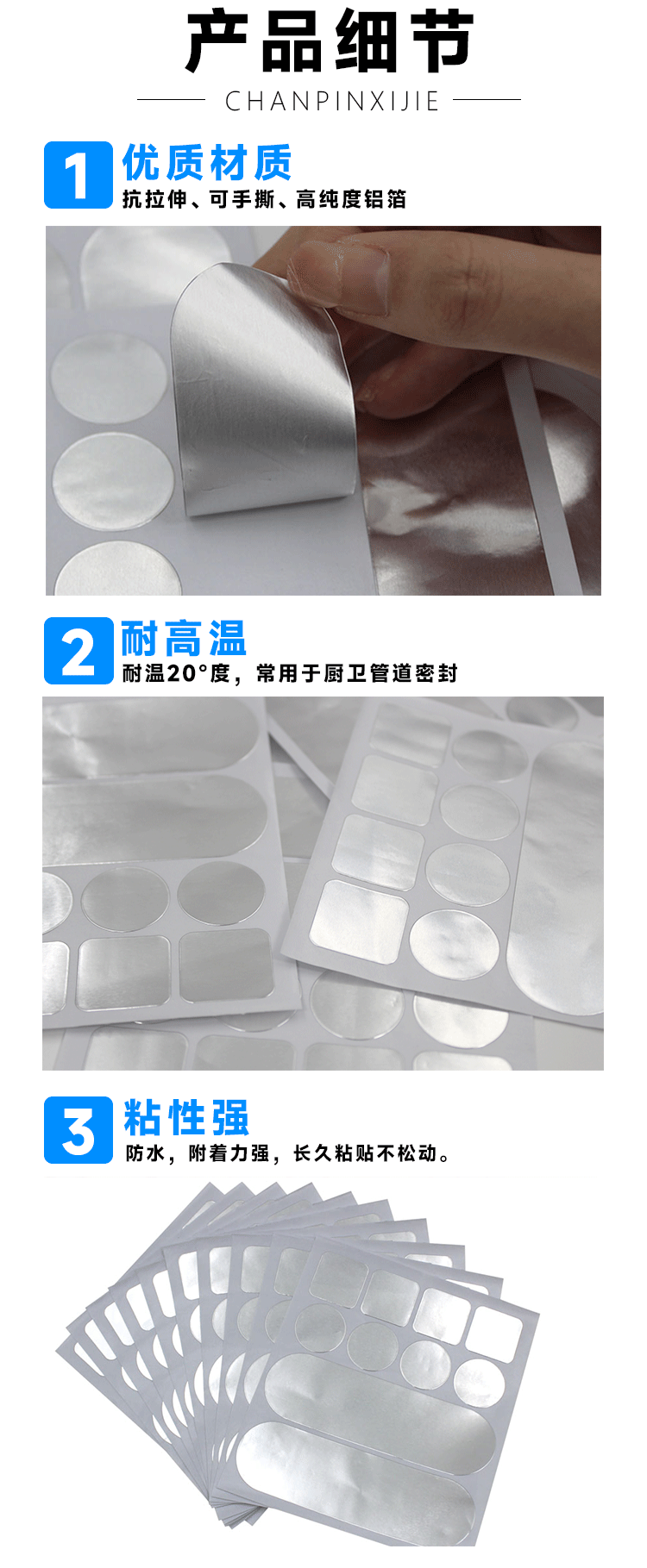 产品细节

CHANPINXIJIE

1 优质材质
抗拉伸、可手撕、高纯度铝箔

2 耐高温
耐温20°度，常用于厨卫管道密封

3 粘性强
防水，附着力强，长久粘贴不松动。