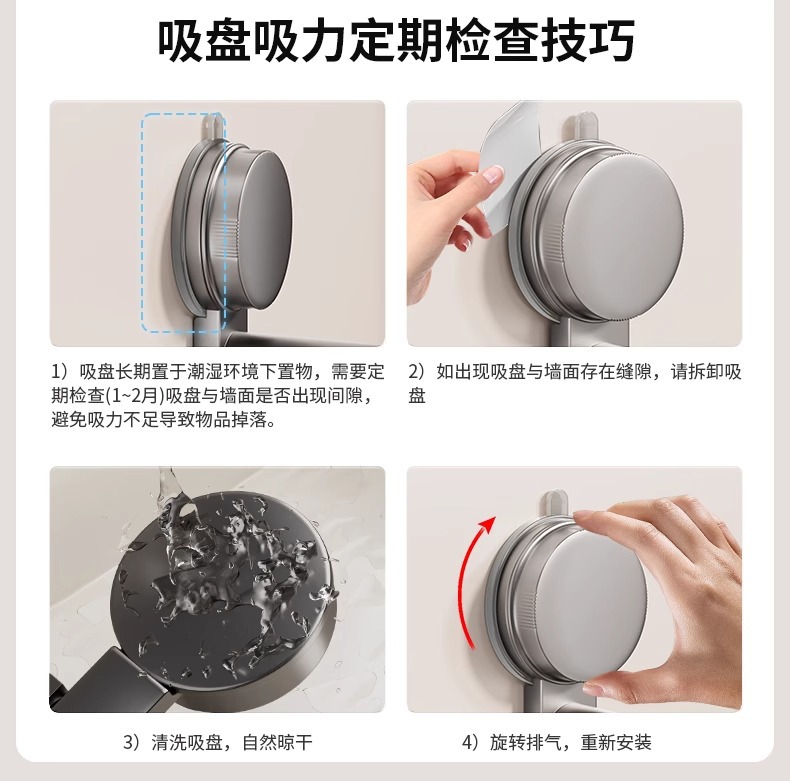 吸盘吸力定期检查技巧

1）吸盘长期置于潮湿环境下置物，需要定期检查(1~2月)吸盘与墙面是否出现间隙，避免吸力不足导致物品掉落。

2）如出现吸盘与墙面存在缝隙，请拆卸吸盘

3）清洗吸盘，自然晾干

4）旋转排气，重新安装