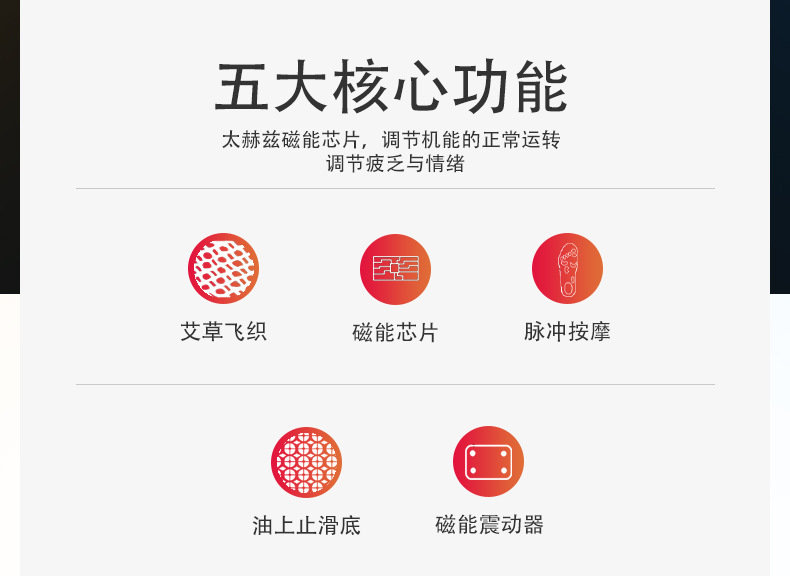 五大核心功能

太赫兹磁能芯片，调节机能的正常运转
调节疲乏与情绪

艾草飞织

磁能芯片

脉冲按摩

油上止滑底

磁能震动器