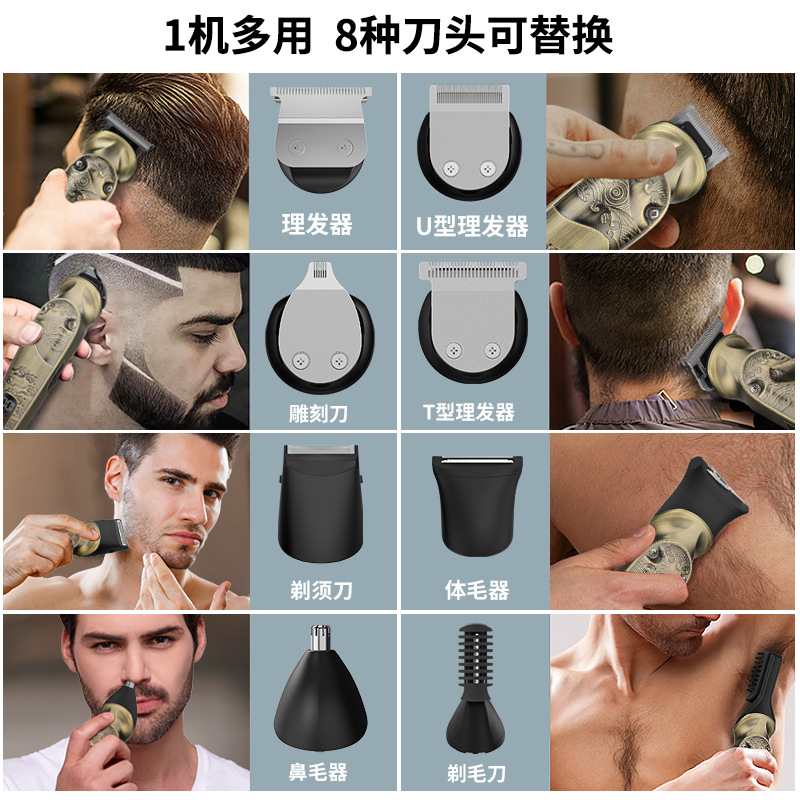 1机多用 8种刀头可替换

理发器

U型理发器

雕刻刀

T型理发器

剃须刀

体毛器

鼻毛器

剃毛刀