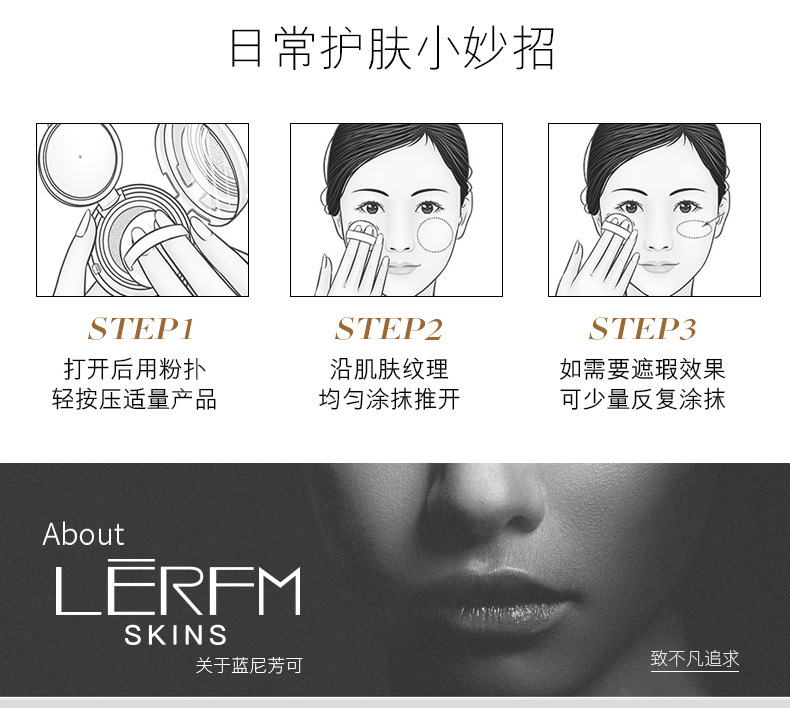 日常护肤小妙招

STEP1
打开后用粉扑
轻按压适量产品

STEP2
沿肌肤纹理
均匀涂抹推开

STEP3
如需要遮瑕效果
可少量反复涂抹

About
LĒRFM
SKINS
关于蓝尼芳可

致不凡追求