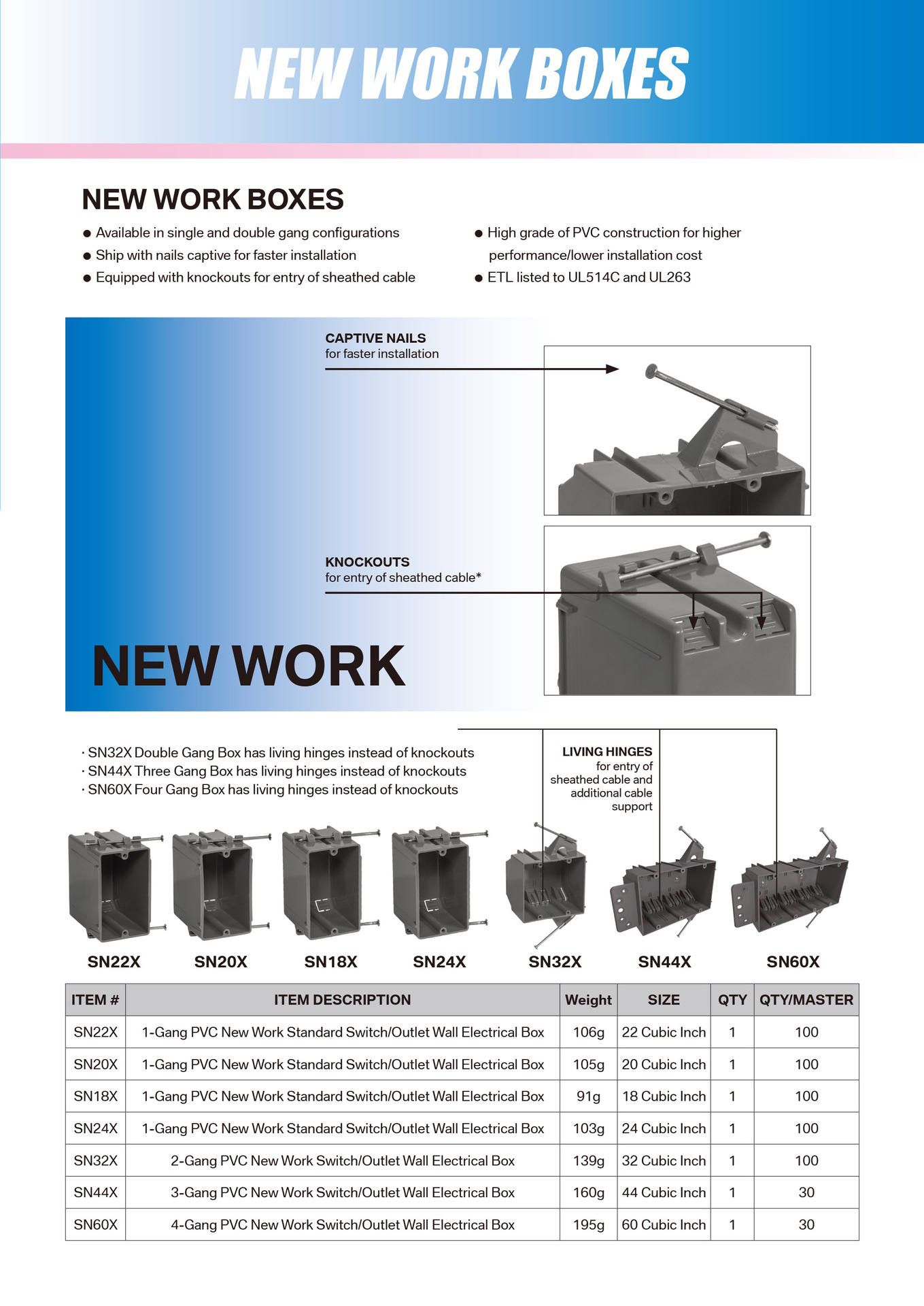 NEW WORK BOXES

NEW WORK BOXES

● Available in single and double gang configurations
● Ship with nails captive for faster installation
● Equipped with knockouts for entry of sheathed cable

● High grade of PVC construction for higher performance/lower installation cost
● ETL listed to UL514C and UL263

CAPTIVE NAILS
for faster installation

KNOCKOUTS
for entry of sheathed cable*

NEW WORK

· SN32X Double Gang Box has living hinges instead of knockouts
· SN44X Three Gang Box has living hinges instead of knockouts
· SN60X Four Gang Box has living hinges instead of knockouts

LIVING HINGES
for entry of sheathed cable and additional cable support

SN22X SN20X SN18X SN24X SN32X SN44X SN60X

| ITEM # | ITEM DESCRIPTION | Weight | SIZE | QTY | QTY/MASTER |
|---|---|---|---|---|---|
| SN22X | 1-Gang PVC New Work Standard Switch/Outlet Wall Electrical Box | 106g | 22 Cubic Inch | 1 | 100 |
| SN20X | 1-Gang PVC New Work Standard Switch/Outlet Wall Electrical Box | 105g | 20 Cubic Inch | 1 | 100 |
| SN18X | 1-Gang PVC New Work Standard Switch/Outlet Wall Electrical Box | 91g | 18 Cubic Inch | 1 | 100 |
| SN24X | 1-Gang PVC New Work Standard Switch/Outlet Wall Electrical Box | 103g | 24 Cubic Inch | 1 | 100 |
| SN32X | 2-Gang PVC New Work Switch/Outlet Wall Electrical Box | 139g | 32 Cubic Inch | 1 | 100 |
| SN44X | 3-Gang PVC New Work Switch/Outlet Wall Electrical Box | 160g | 44 Cubic Inch | 1 | 30 |
| SN60X | 4-Gang PVC New Work Switch/Outlet Wall Electrical Box | 195g | 60 Cubic Inch | 1 | 30 |