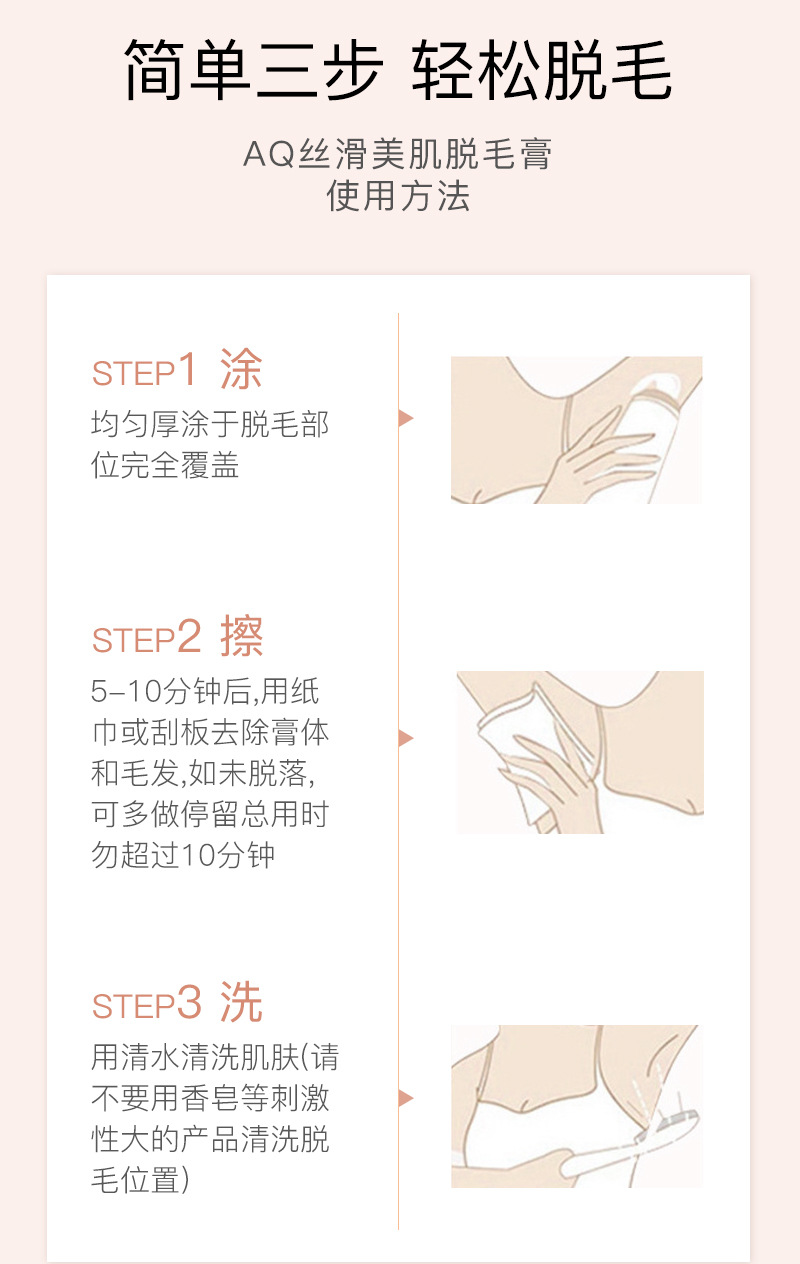 简单三步 轻松脱毛

AQ丝滑美肌脱毛膏
使用方法

STEP1 涂
均匀厚涂于脱毛部位完全覆盖

STEP2 擦
5-10分钟后,用纸巾或刮板去除膏体和毛发,如未脱落,可多做停留总用时勿超过10分钟

STEP3 洗
用清水清洗肌肤(请不要用香皂等刺激性大的产品清洗脱毛位置)