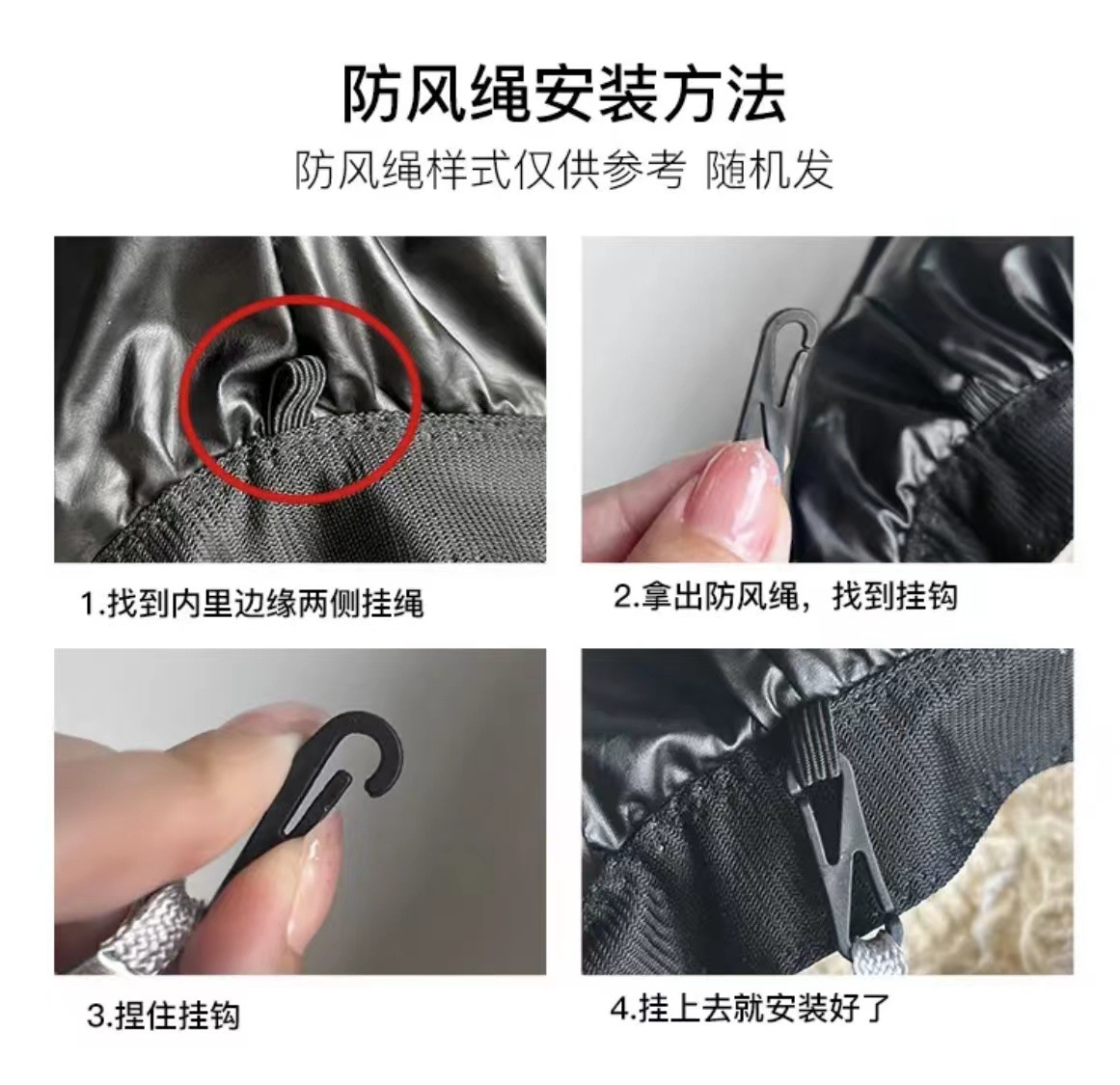 防风绳安装方法

防风绳样式仅供参考 随机发

1.找到内里边缘两侧挂绳

2.拿出防风绳，找到挂钩

3.捏住挂钩

4.挂上去就安装好了