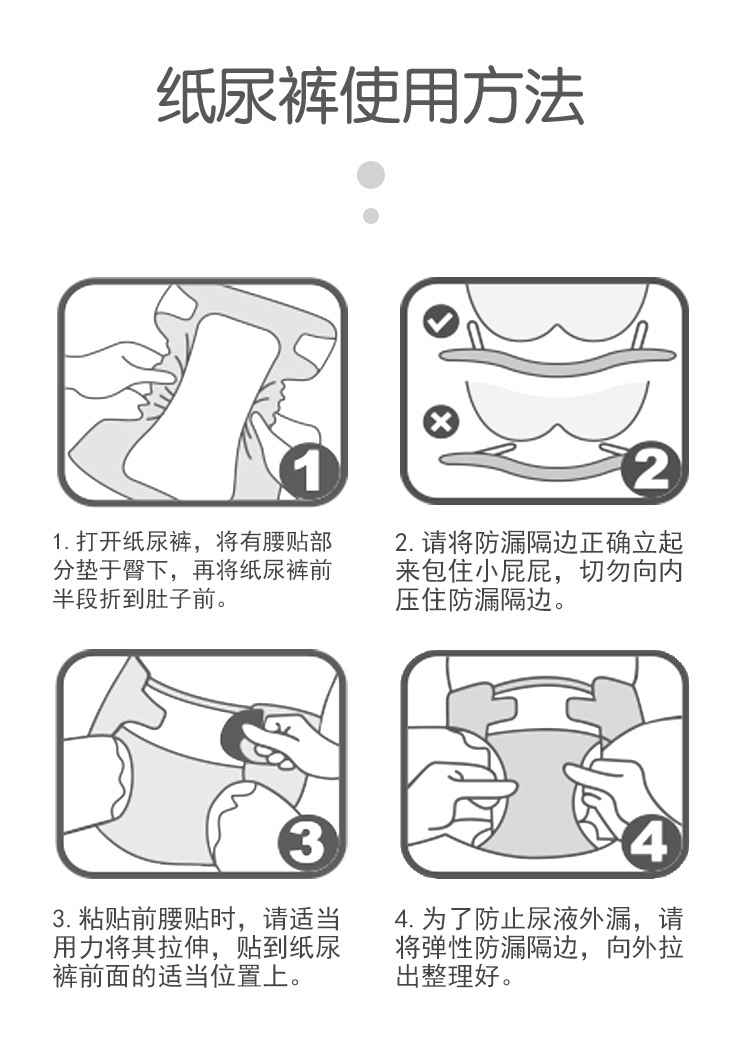 纸尿裤使用方法

1

1. 打开纸尿裤，将有腰贴部分垫于臀下，再将纸尿裤前半段折到肚子前。

2

2. 请将防漏隔边正确立起来包住小屁屁，切勿向内压住防漏隔边。

3

3. 粘贴前腰贴时，请适当用力将其拉伸，贴到纸尿裤前面的适当位置上。

4

4. 为了防止尿液外漏，请将弹性防漏隔边，向外拉出整理好。