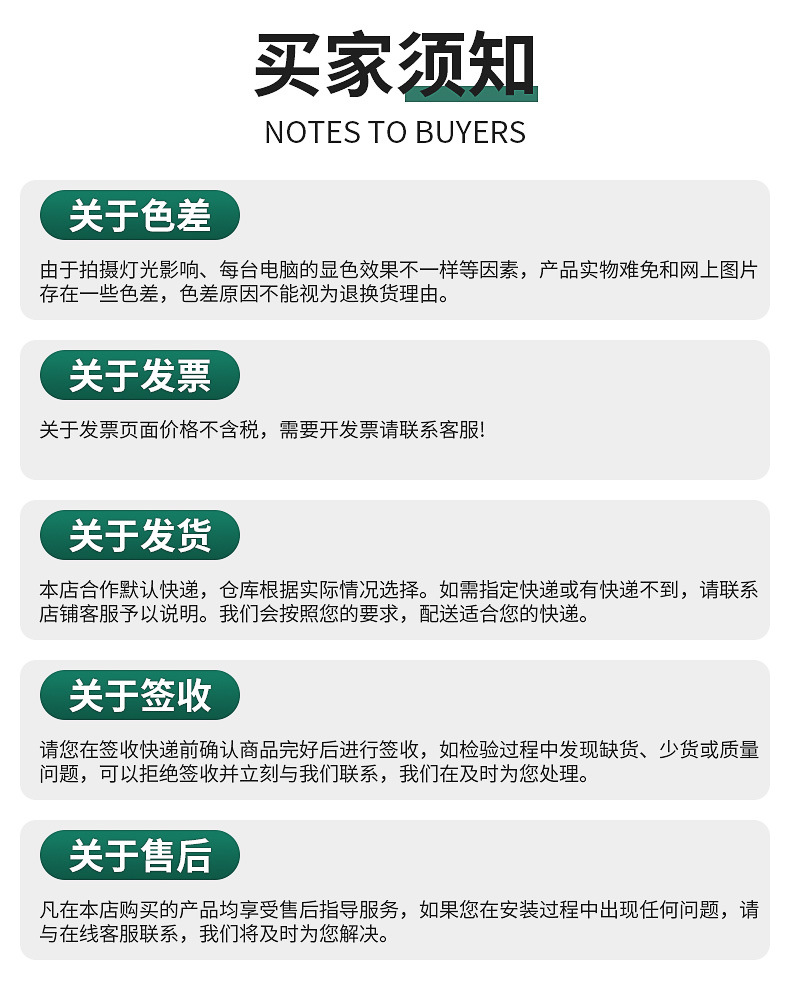 买家须知

NOTES TO BUYERS

关于色差

由于拍摄灯光影响、每台电脑的显色效果不一样等因素，产品实物难免和网上图片存在一些色差，色差原因不能视为退换货理由。

关于发票

关于发票页面价格不含税，需要开发票请联系客服!

关于发货

本店合作默认快递，仓库根据实际情况选择。如需指定快递或有快递不到，请联系店铺客服予以说明。我们会按照您的要求，配送适合您的快递。

关于签收

请您在签收快递前确认商品完好后进行签收，如检验过程中发现缺货、少货或质量问题，可以拒绝签收并立刻与我们联系，我们在及时为您处理。

关于售后

凡在本店购买的产品均享受售后指导服务，如果您在安装过程中出现任何问题，请与在线客服联系，我们将及时为您解决。