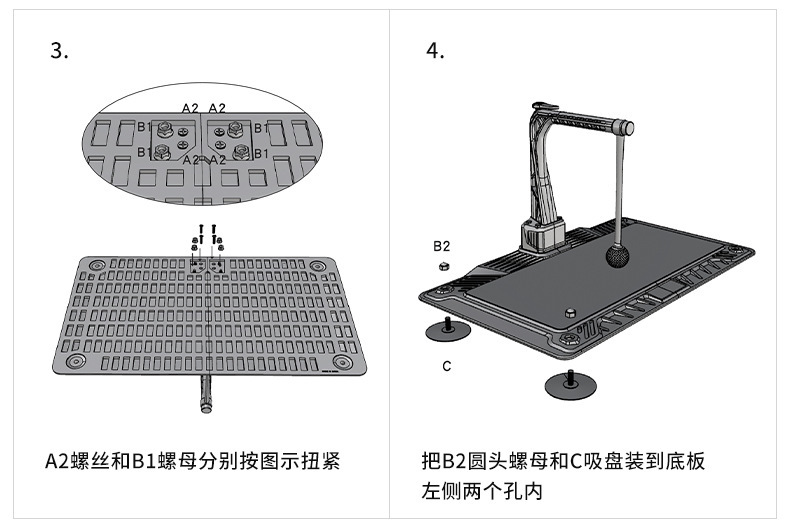 3.

A2 A2
B1 B1
B1 B1
A2 A2

A2螺丝和B1螺母分别按图示扭紧

4.

B2

C

把B2圆头螺母和C吸盘装到底板左侧两个孔内