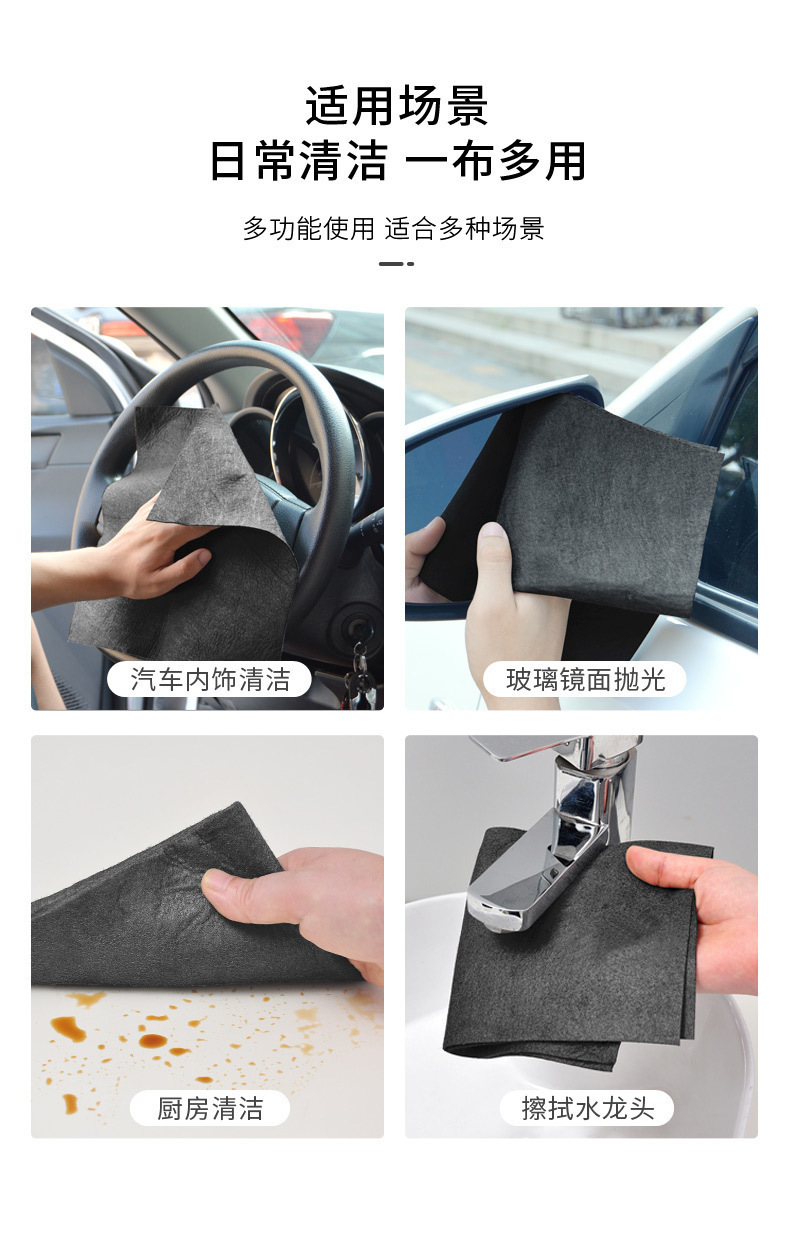 适用场景
日常清洁 一布多用

多功能使用 适合多种场景

汽车内饰清洁

玻璃镜面抛光

厨房清洁

擦拭水龙头