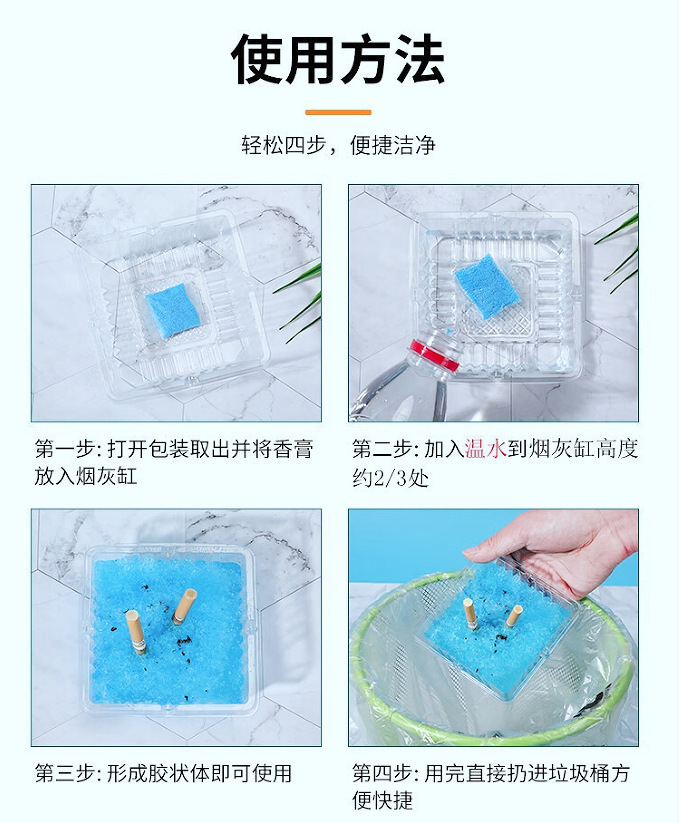 使用方法

轻松四步，便捷洁净

第一步: 打开包装取出并将香膏放入烟灰缸

第二步: 加入温水到烟灰缸高度约2/3处

第三步: 形成胶状体即可使用

第四步: 用完直接扔进垃圾桶方便快捷