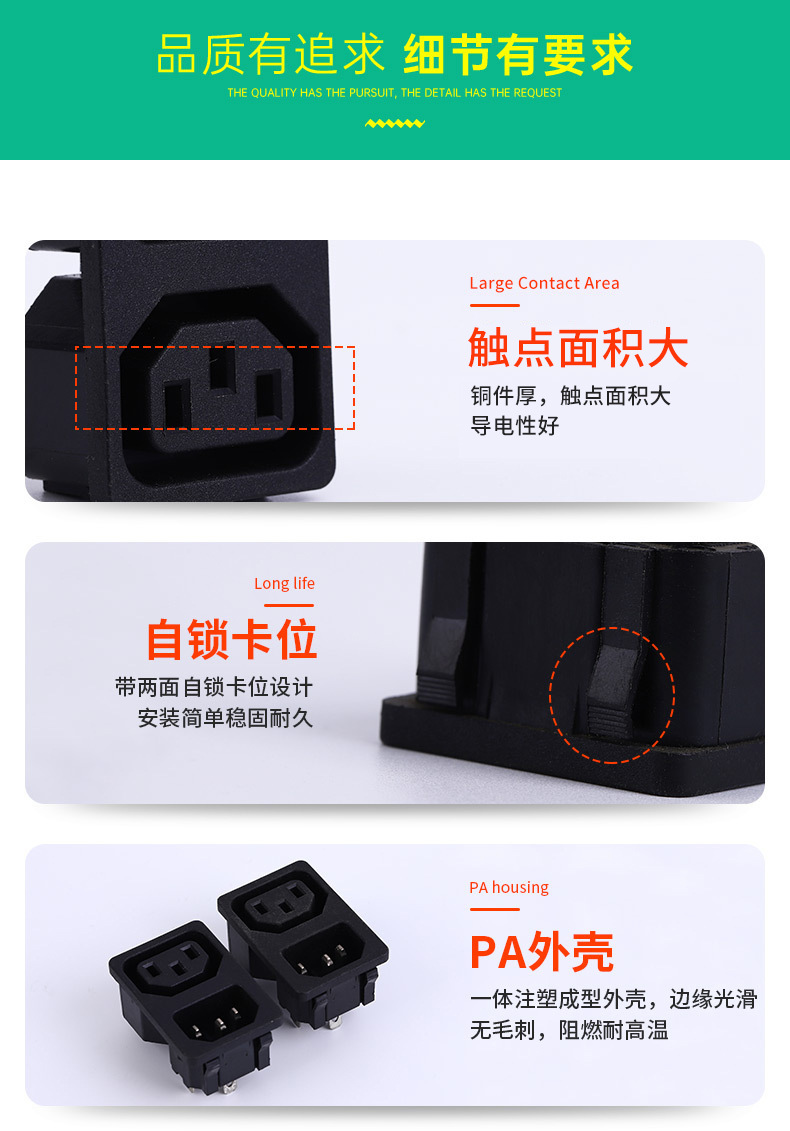 品质有追求 细节有要求
THE QUALITY HAS THE PURSUIT, THE DETAIL HAS THE REQUEST

Large Contact Area
触点面积大
铜件厚，触点面积大
导电性好

Long life
自锁卡位
带两面自锁卡位设计
安装简单稳固耐久

PA housing
PA外壳
一体注塑成型外壳，边缘光滑
无毛刺，阻燃耐高温