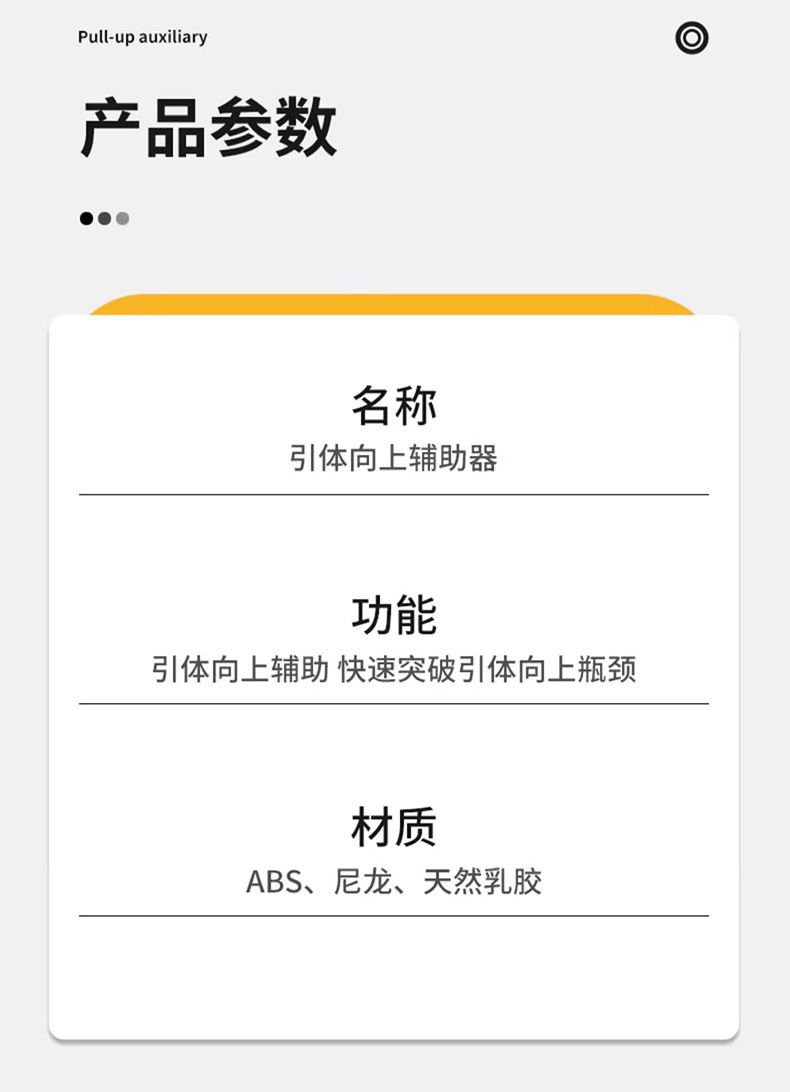 Pull-up auxiliary

产品参数

名称
引体向上辅助器

功能
引体向上辅助 快速突破引体向上瓶颈

材质
ABS、尼龙、天然乳胶